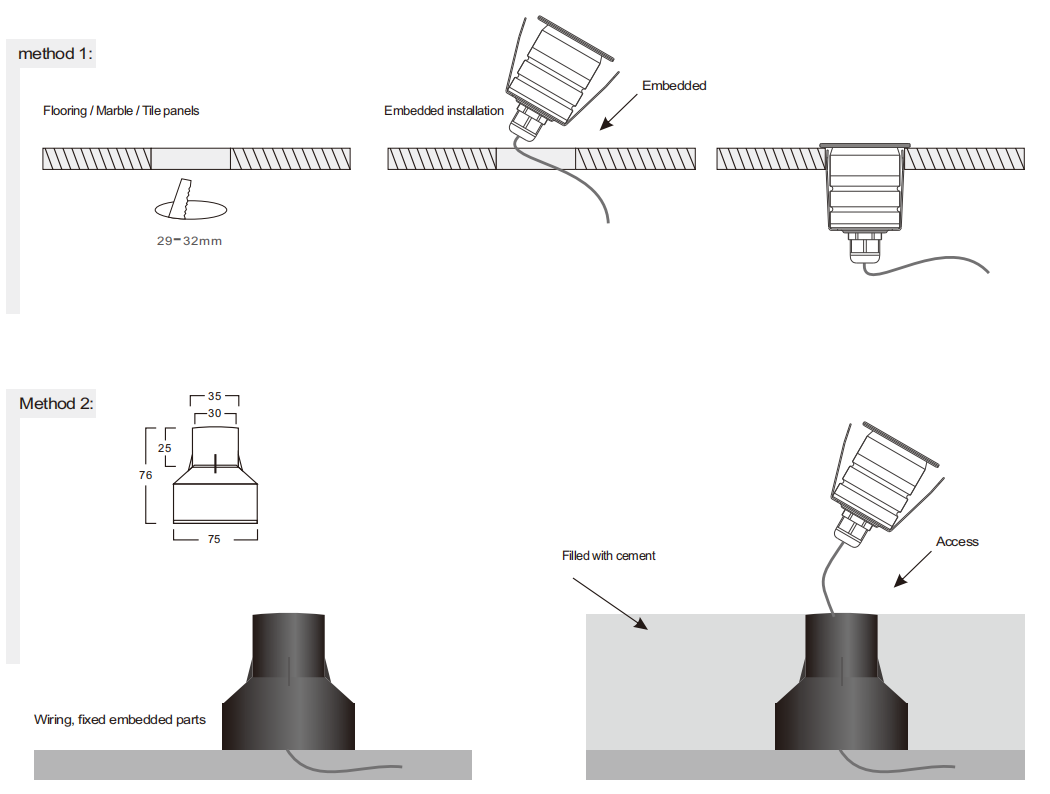 method 1:

Flooring / Marble / Tile panels

29-32mm

Embedded installation

Embedded

Method 2:

35

30

25

76

75

Wiring, fixed embedded parts

Filled with cement

Access