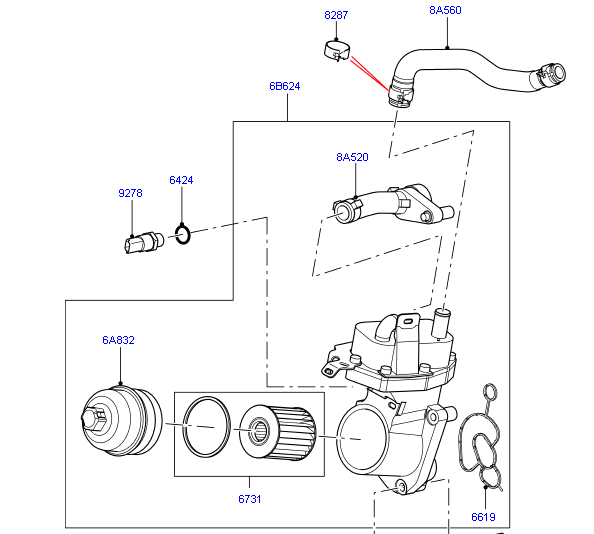 8287
8A560
6B624
8A520
9278
6424
6A832
6731
6619