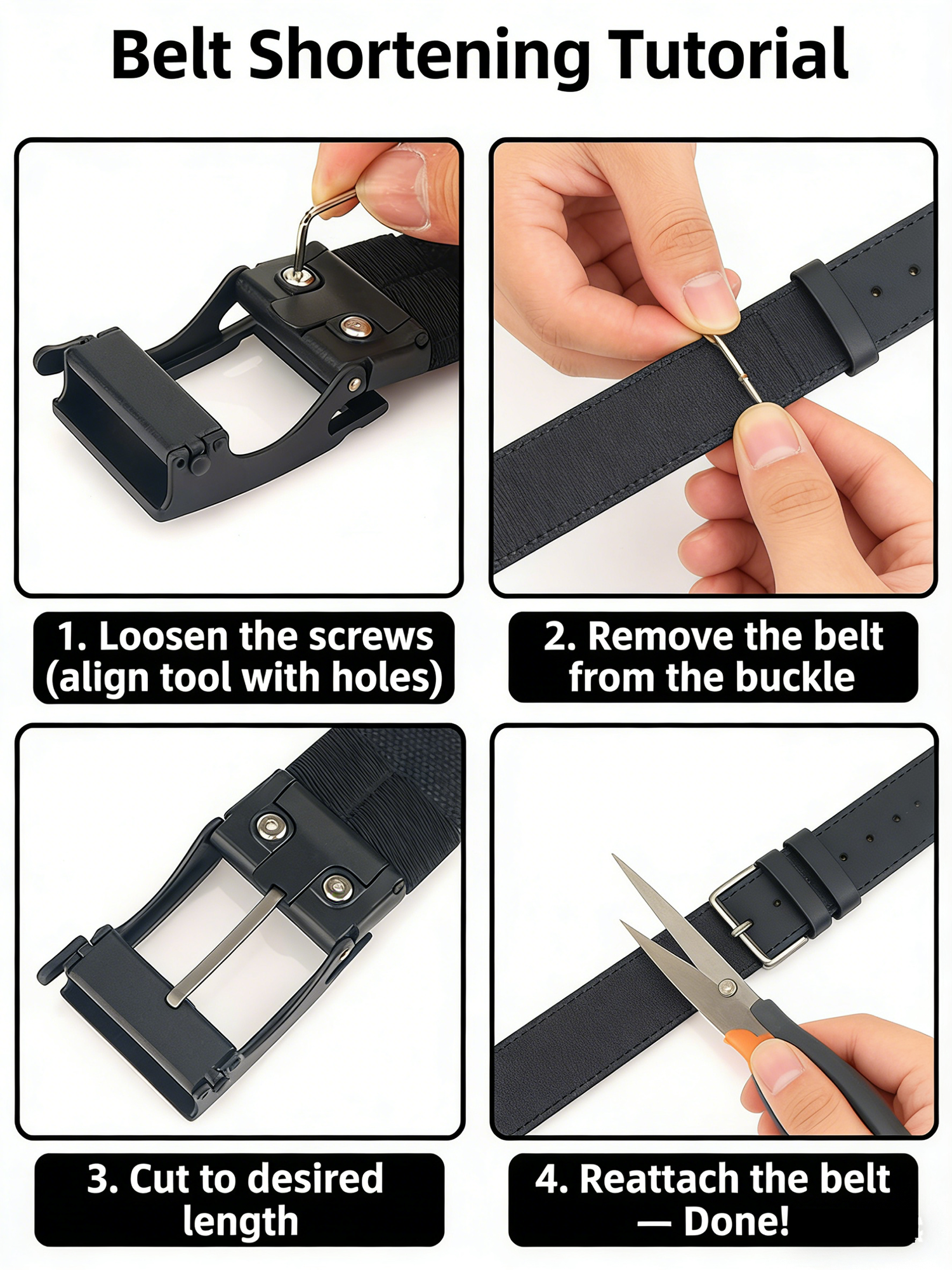 Belt Shortening Tutorial

1. Loosen the screws (align tool with holes)

2. Remove the belt from the buckle

3. Cut to desired length

4. Reattach the belt — Done!