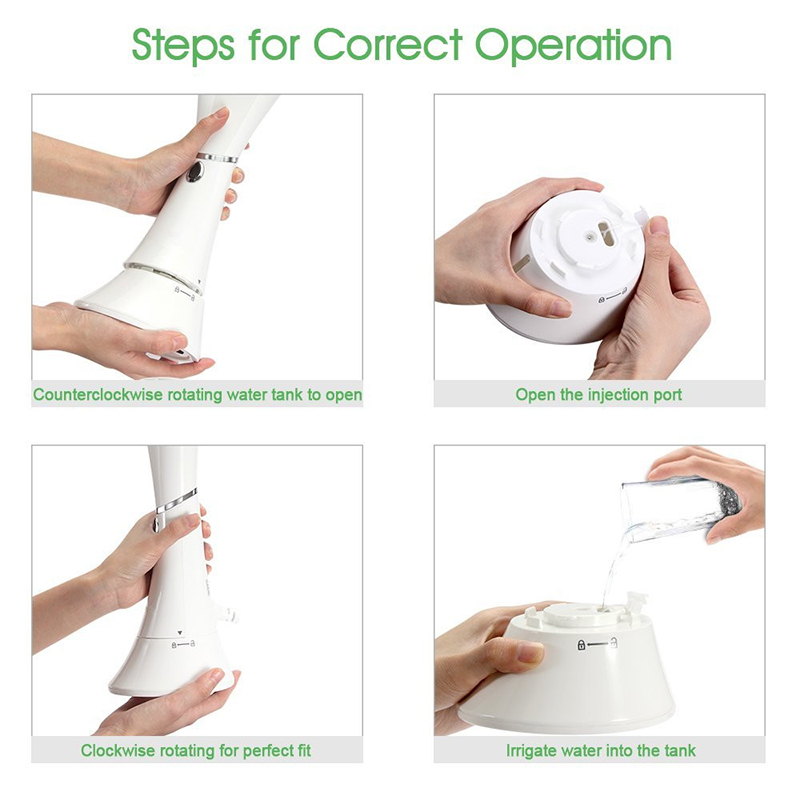 Steps for Correct Operation

Counterclockwise rotating water tank to open

Open the injection port

Clockwise rotating for perfect fit

Irrigate water into the tank