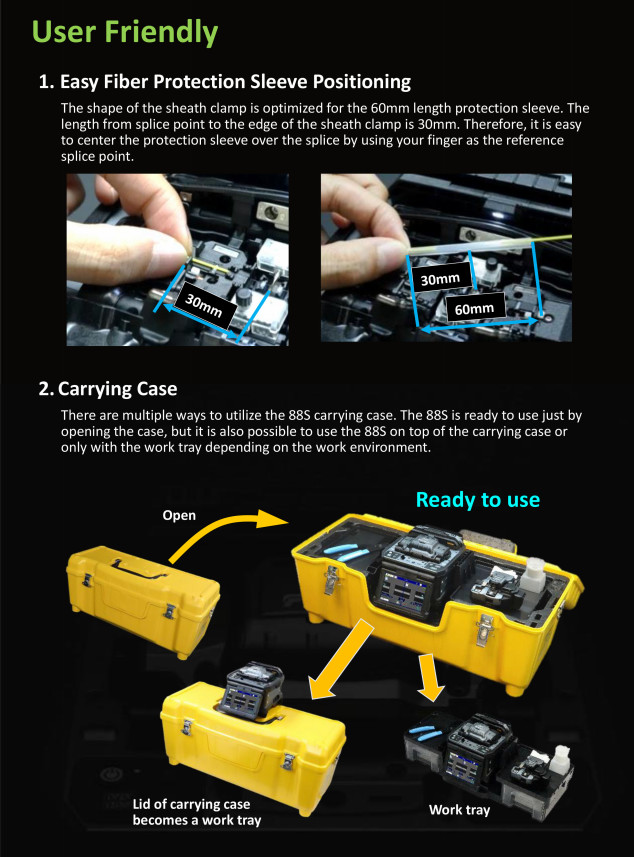 User Friendly

1. Easy Fiber Protection Sleeve Positioning

The shape of the sheath clamp is optimized for the 60mm length protection sleeve. The length from splice point to the edge of the sheath clamp is 30mm. Therefore, it is easy to center the protection sleeve over the splice by using your finger as the reference splice point.

30mm

30mm

60mm

2. Carrying Case

There are multiple ways to utilize the 88S carrying case. The 88S is ready to use just by opening the case, but it is also possible to use the 88S on top of the carrying case or only with the work tray depending on the work environment.

Open

Ready to use

Lid of carrying case becomes a work tray

Work tray