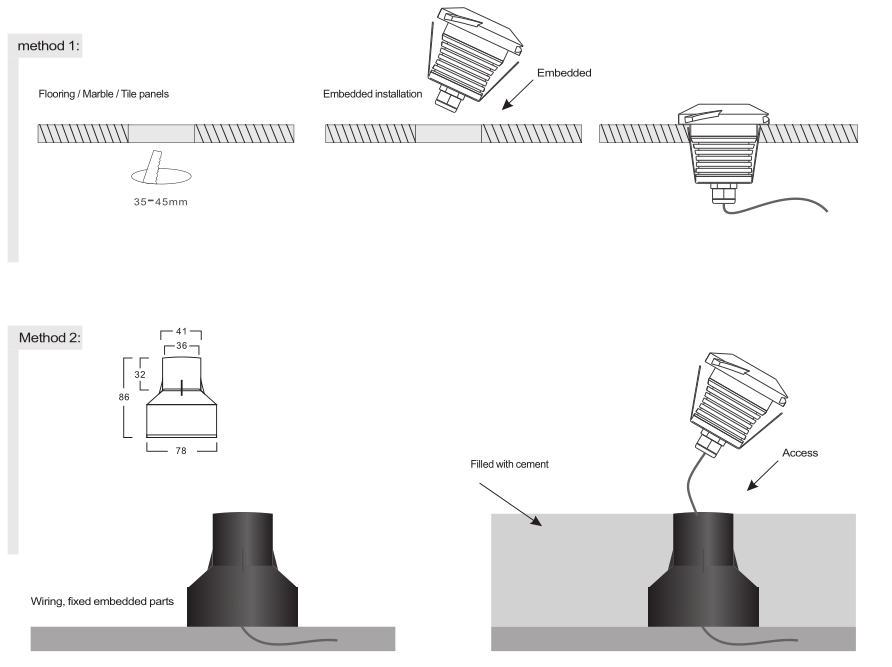 method 1:

Flooring / Marble / Tile panels

35-45mm

Embedded installation

Embedded

Method 2:

41
36
32
86
78

Wiring, fixed embedded parts

Filled with cement

Access