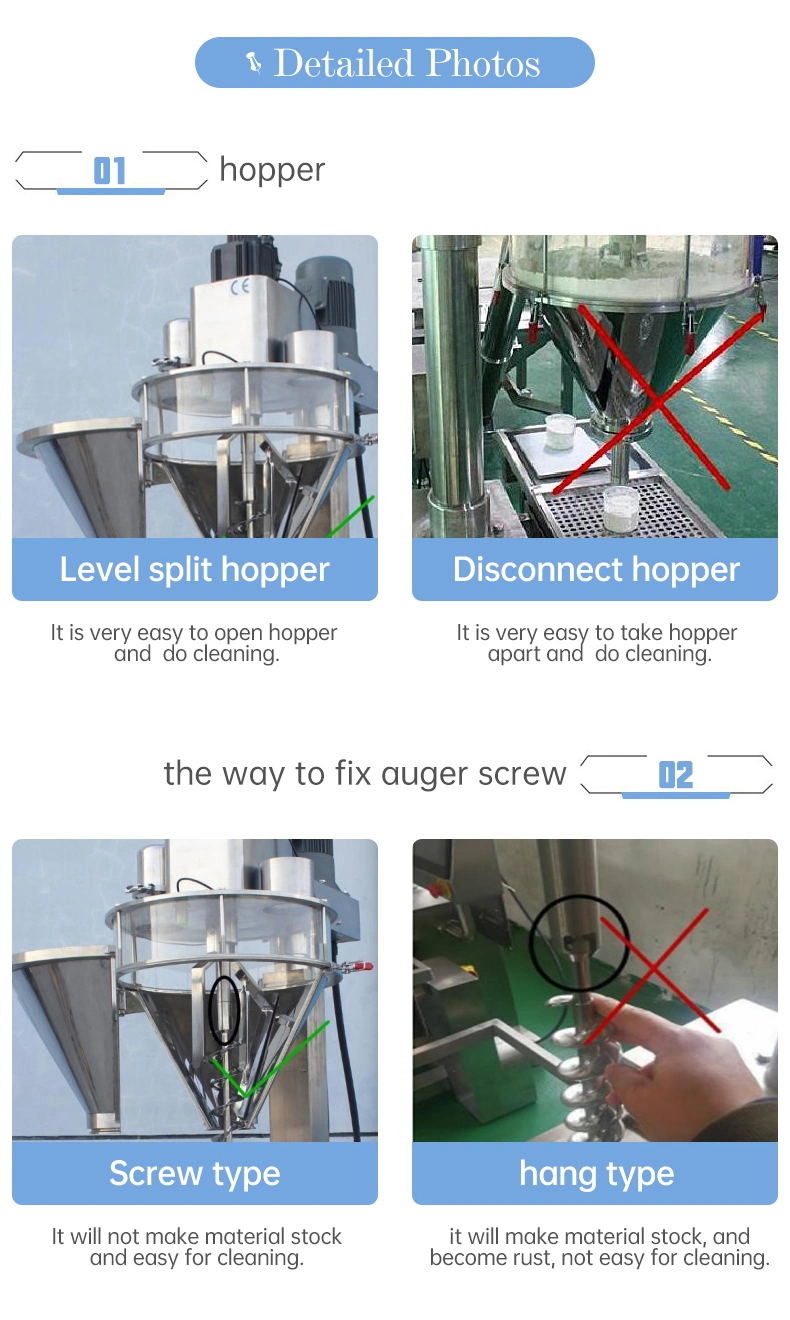 Detailed Photos

01 hopper

CE

Level split hopper

It is very easy to open hopper and do cleaning.

Disconnect hopper

It is very easy to take hopper apart and do cleaning.

the way to fix auger screw 02

Screw type

It will not make material stock and easy for cleaning.

hang type

it will make material stock, and become rust, not easy for cleaning.