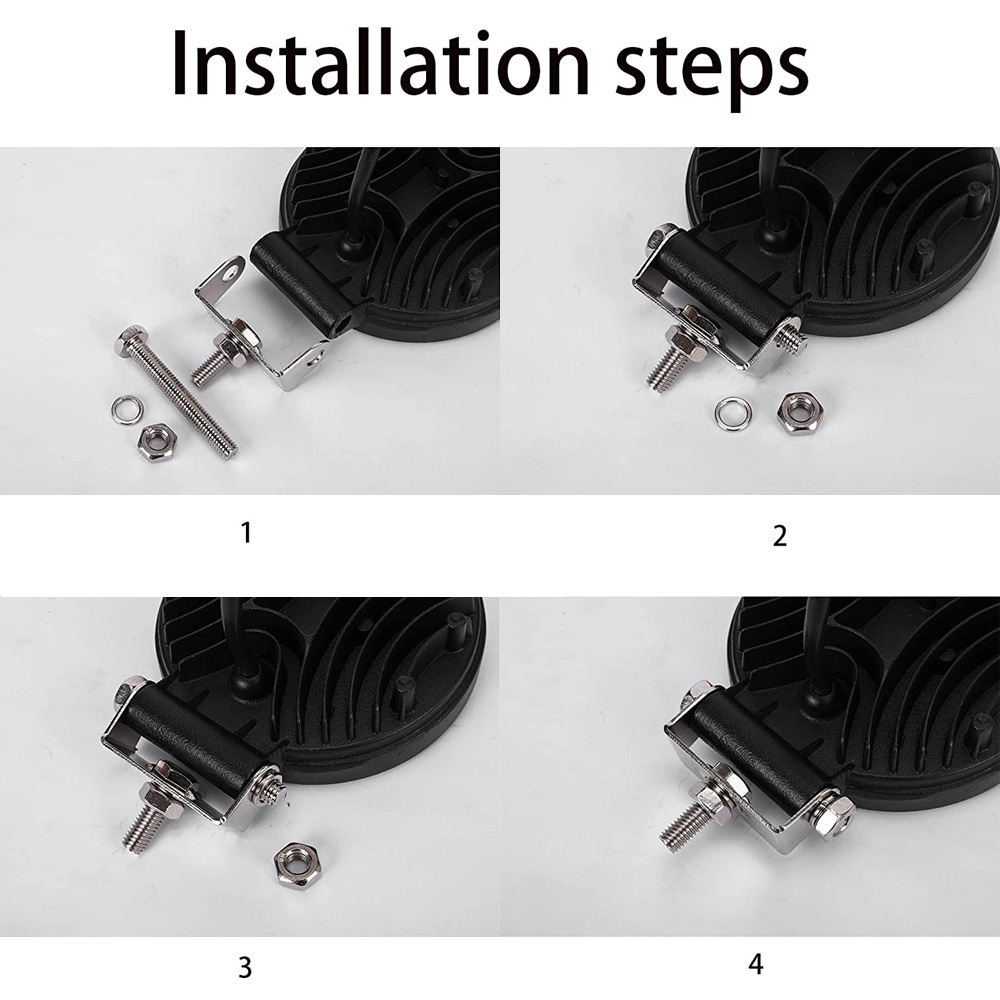 Installation steps

1

2

3

4