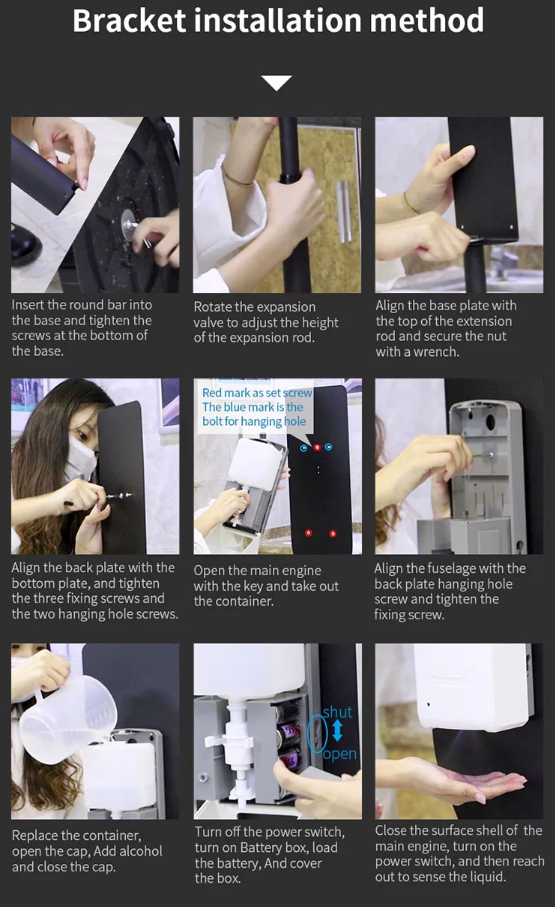 Bracket installation method

Insert the round bar into the base and tighten the screws at the bottom of the base.

Rotate the expansion valve to adjust the height of the expansion rod.

Align the base plate with the top of the extension rod and secure the nut with a wrench.

Align the back plate with the bottom plate, and tighten the three fixing screws and the two hanging hole screws.

Red mark as set screw
The blue mark is the bolt for hanging hole

Open the main engine with the key and take out the container.

Align the fuselage with the back plate hanging hole screw and tighten the fixing screw.

Replace the container, open the cap, Add alcohol and close the cap.

shut
open

Turn off the power switch, turn on Battery box, load the battery, And cover the box.

Close the surface shell of the main engine, turn on the power switch, and then reach out to sense the liquid.