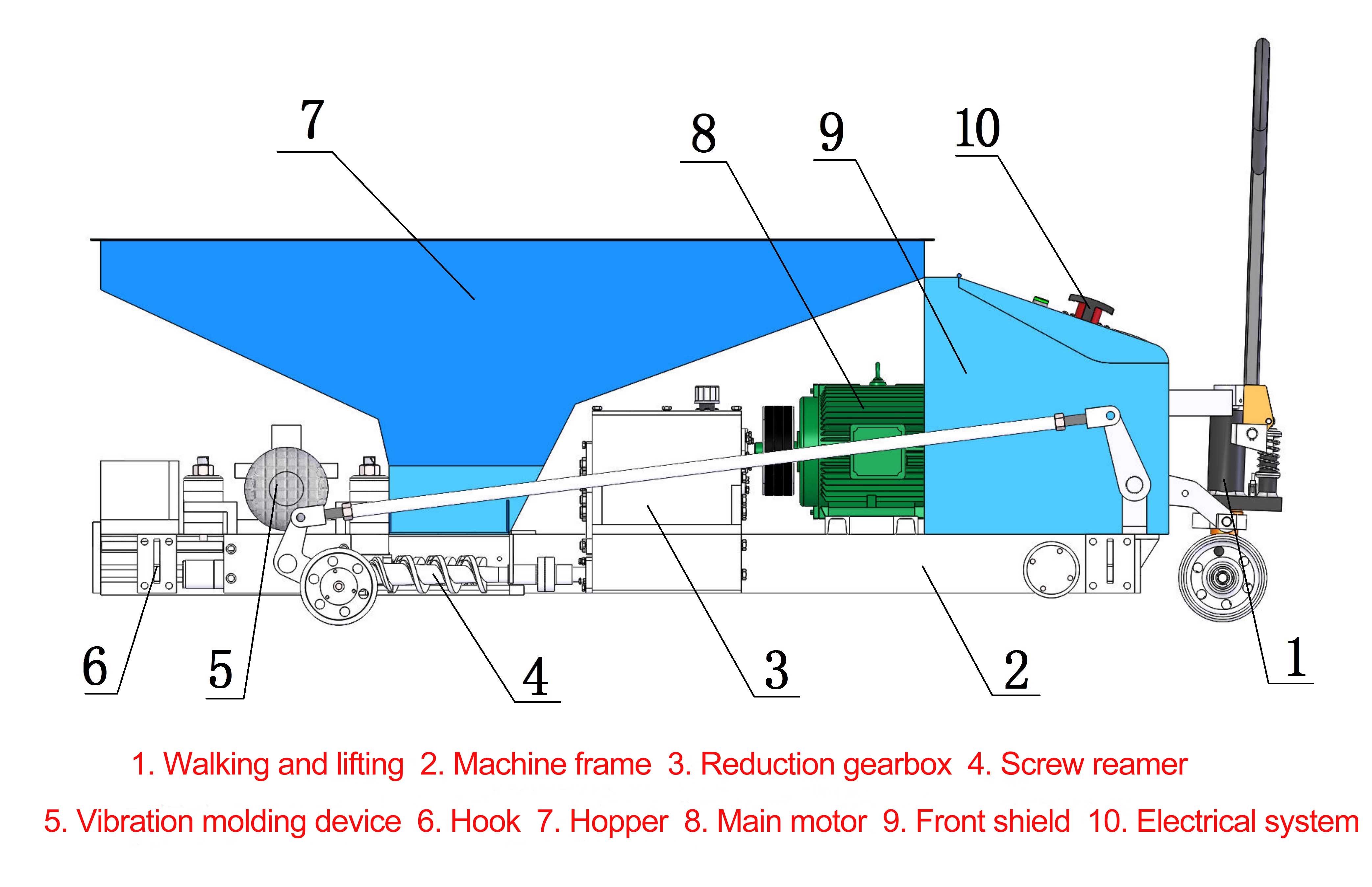 7

8

9

10

6

5

4

3

2

1

1. Walking and lifting 2. Machine frame 3. Reduction gearbox 4. Screw reamer

5. Vibration molding device 6. Hook 7. Hopper 8. Main motor 9. Front shield 10. Electrical system