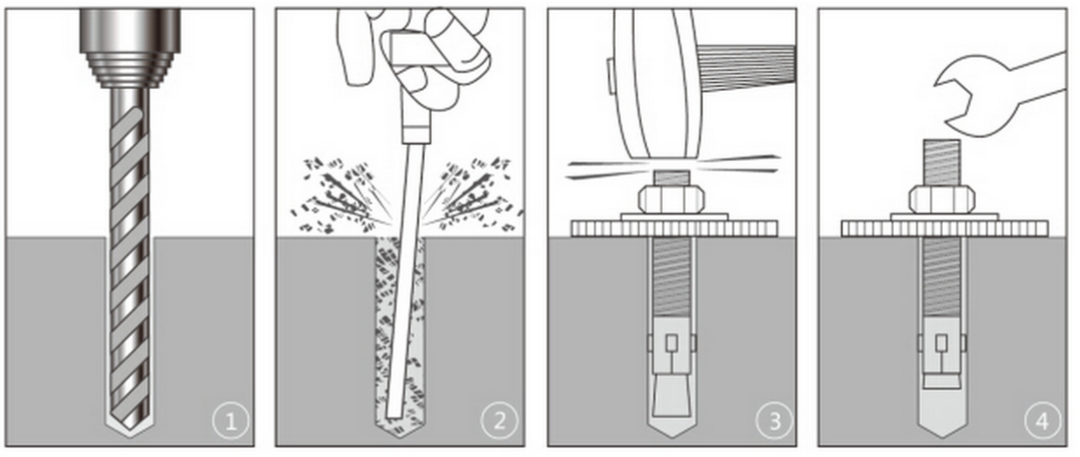 1

2

3

4