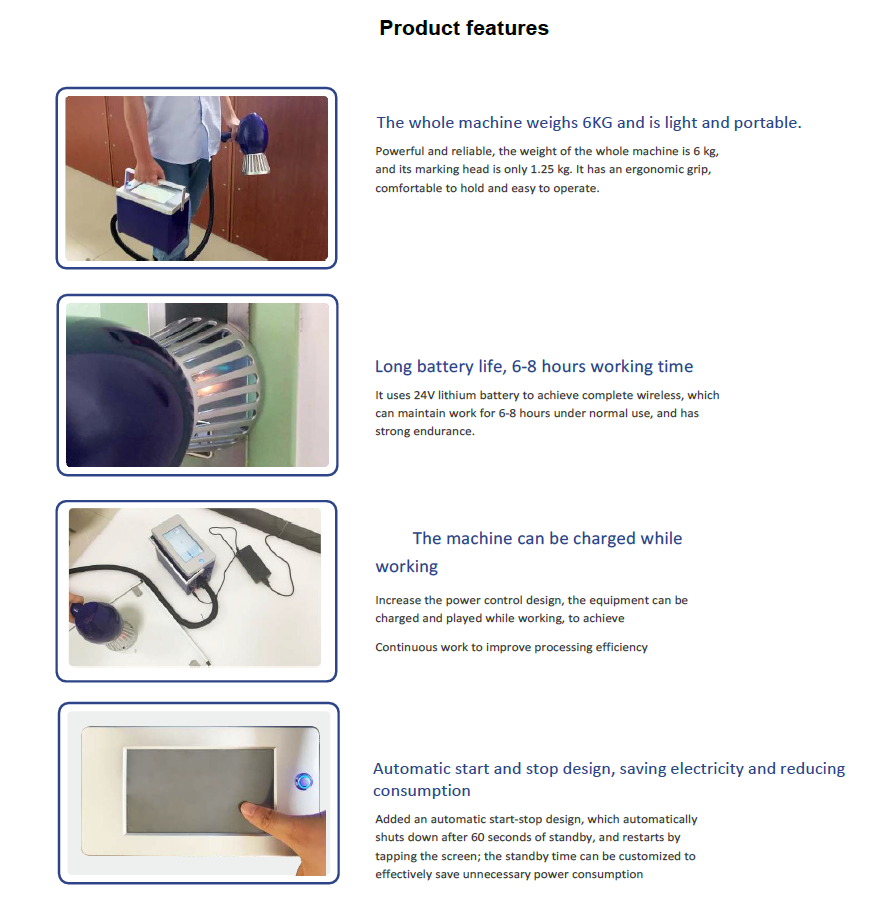 Product features

The whole machine weighs 6KG and is light and portable.

Powerful and reliable, the weight of the whole machine is 6 kg, and its marking head is only 1.25 kg. It has an ergonomic grip, comfortable to hold and easy to operate.

Long battery life, 6-8 hours working time

It uses 24V lithium battery to achieve complete wireless, which can maintain work for 6-8 hours under normal use, and has strong endurance.

The machine can be charged while working

Increase the power control design, the equipment can be charged and played while working, to achieve

Continuous work to improve processing efficiency

Automatic start and stop design, saving electricity and reducing consumption

Added an automatic start-stop design, which automatically shuts down after 60 seconds of standby, and restarts by tapping the screen; the standby time can be customized to effectively save unnecessary power consumption