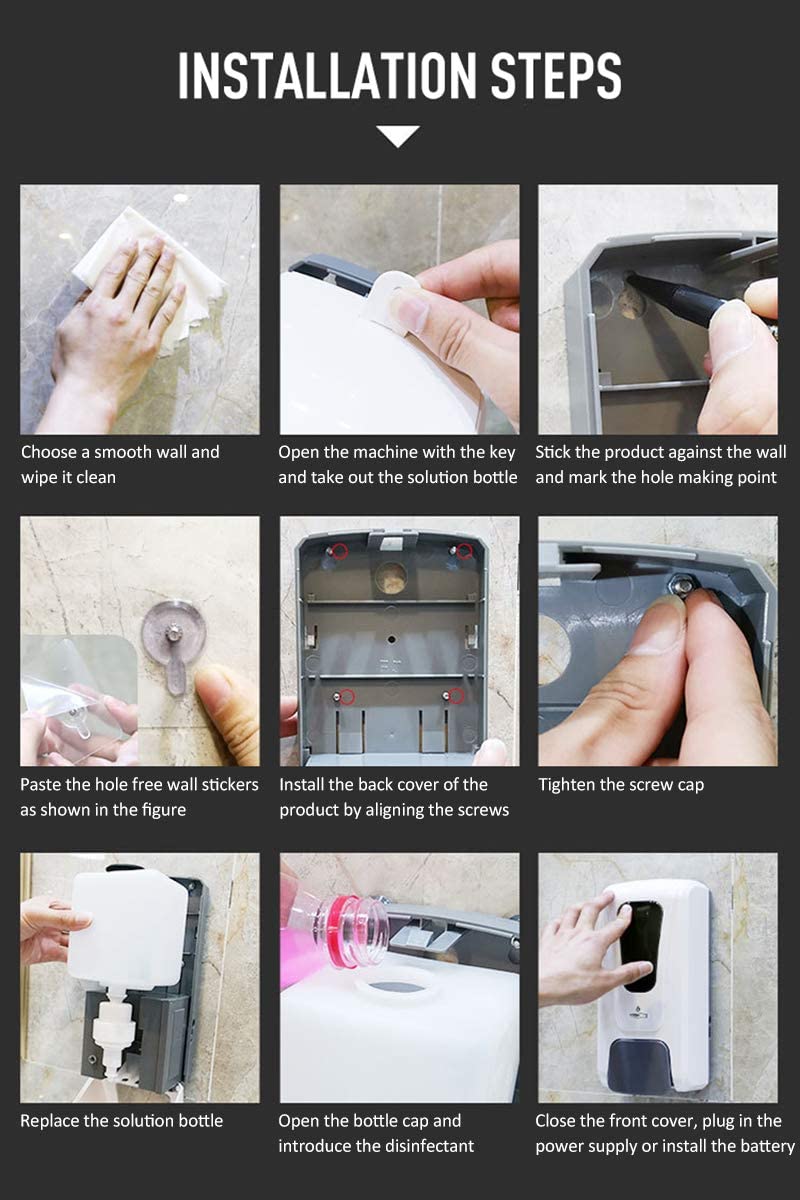 INSTALLATION STEPS

Choose a smooth wall and wipe it clean

Open the machine with the key and take out the solution bottle

Stick the product against the wall and mark the hole making point

Paste the hole free wall stickers as shown in the figure

Install the back cover of the product by aligning the screws

Tighten the screw cap

Replace the solution bottle

Open the bottle cap and introduce the disinfectant

Close the front cover, plug in the power supply or install the battery