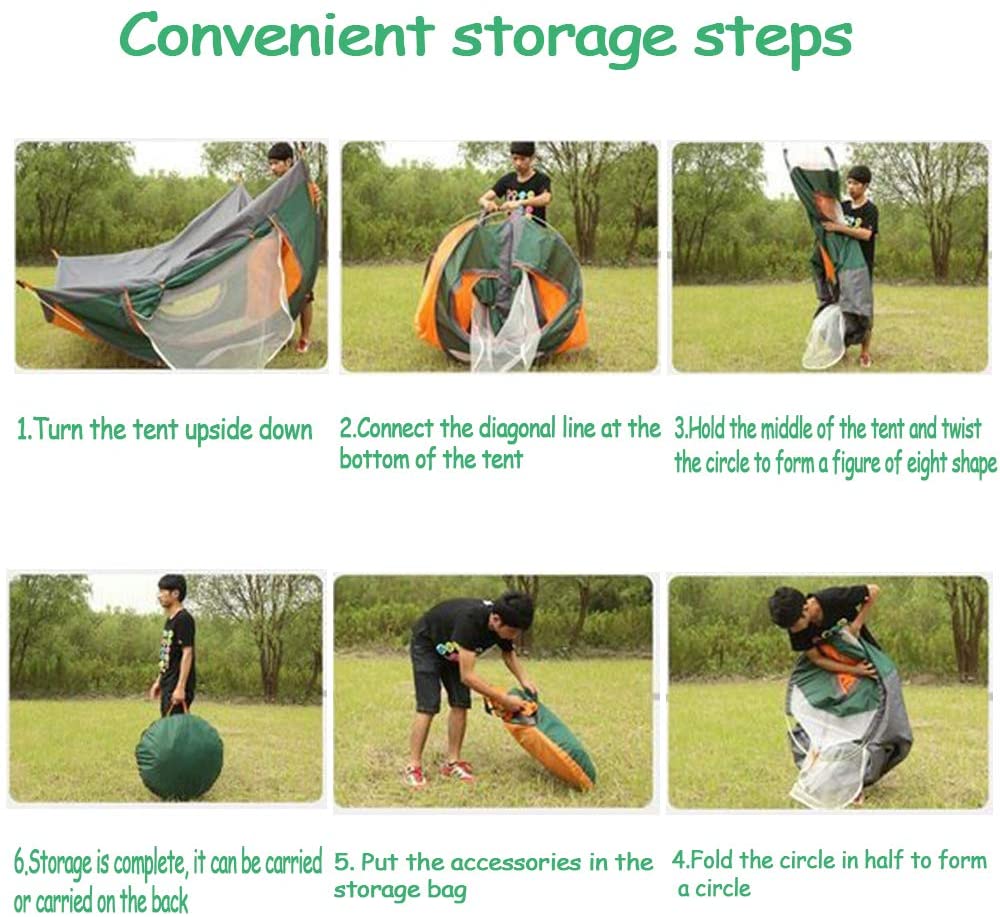 Convenient storage steps

1.Turn the tent upside down

2.Connect the diagonal line at the bottom of the tent

3.Hold the middle of the tent and twist the circle to form a figure of eight shape

6.Storage is complete, it can be carried or carried on the back

5. Put the accessories in the storage bag

4.Fold the circle in half to form a circle