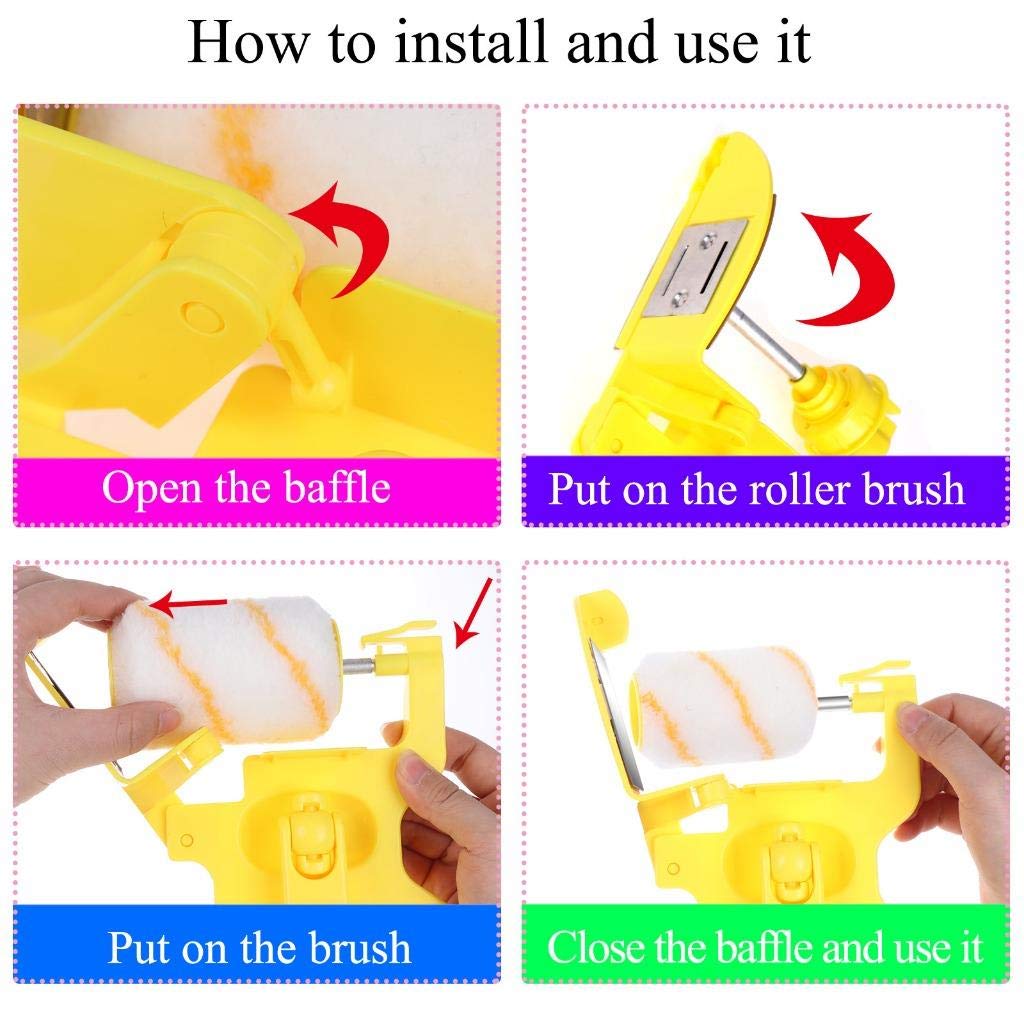 How to install and use it

Open the baffle

Put on the roller brush

Put on the brush

Close the baffle and use it