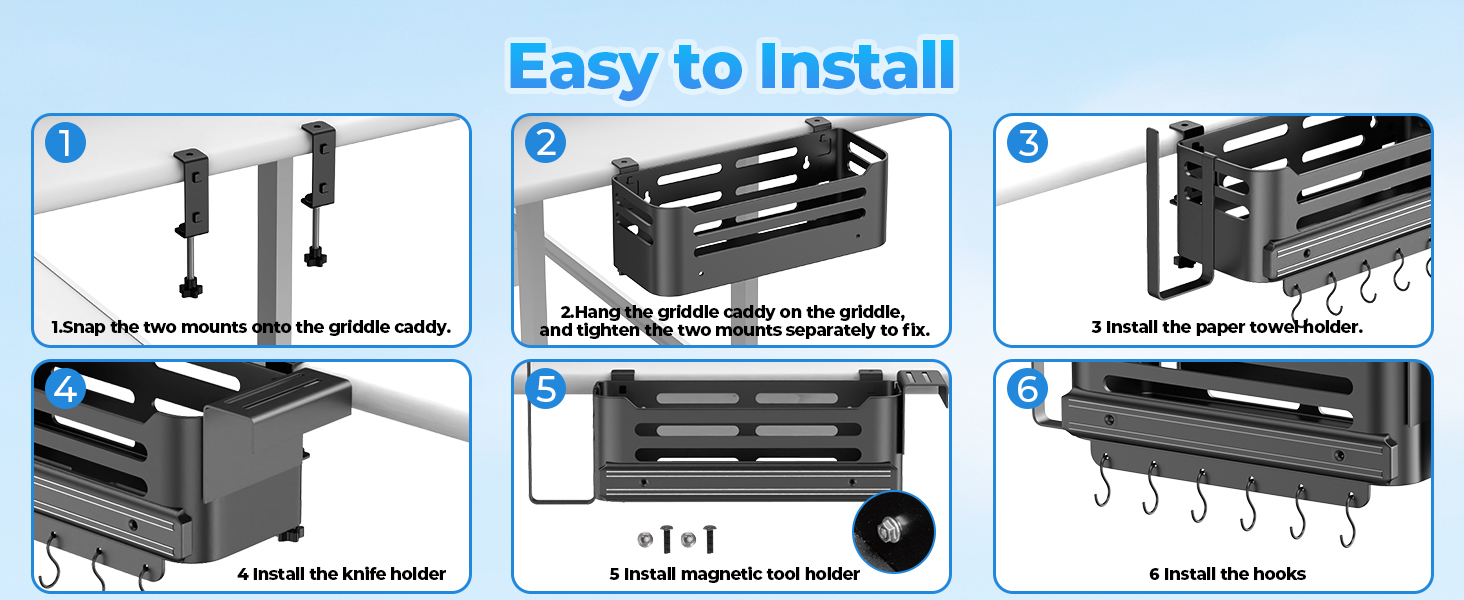 Easy to Install

1

1.Snap the two mounts onto the griddle caddy.

2

2.Hang the griddle caddy on the griddle, and tighten the two mounts separately to fix.

3

3 Install the paper towel holder.

4

4 Install the knife holder

5

5 Install magnetic tool holder

6

6 Install the hooks