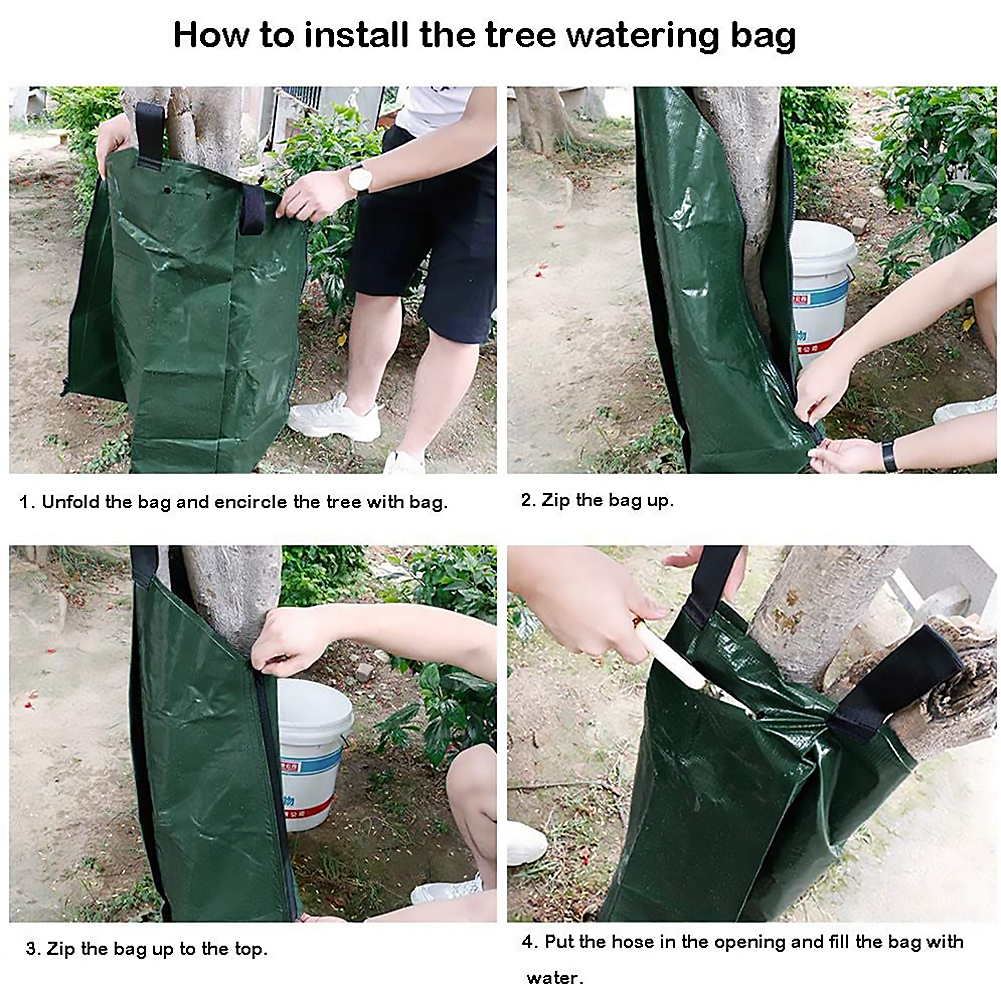 How to install the tree watering bag

1. Unfold the bag and encircle the tree with bag.

2. Zip the bag up.

3. Zip the bag up to the top.

4. Put the hose in the opening and fill the bag with water.