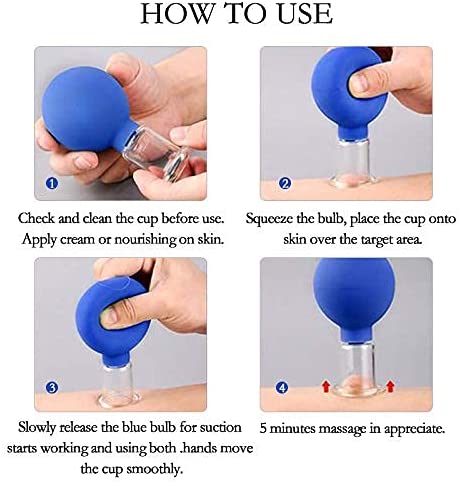 HOW TO USE

1

Check and clean the cup before use. Apply cream or nourishing on skin.

2

Squeeze the bulb, place the cup onto skin over the target area.

3

Slowly release the blue bulb for suction starts working and using both .hands move the cup smoothly.

4

5 minutes massage in appreciate.