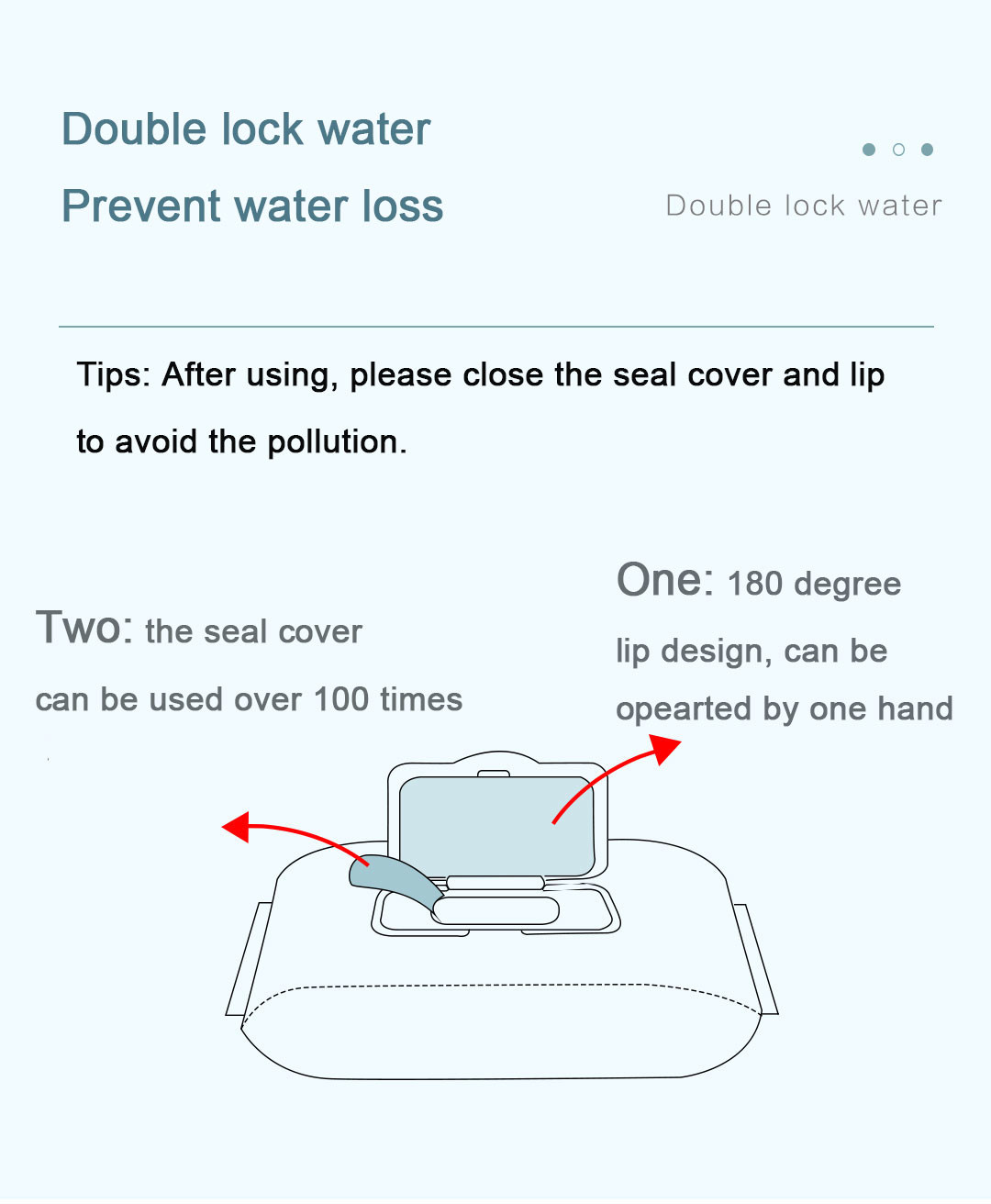 Double lock water

Prevent water loss

Double lock water

Tips: After using, please close the seal cover and lip to avoid the pollution.

Two: the seal cover can be used over 100 times

One: 180 degree lip design, can be opearted by one hand