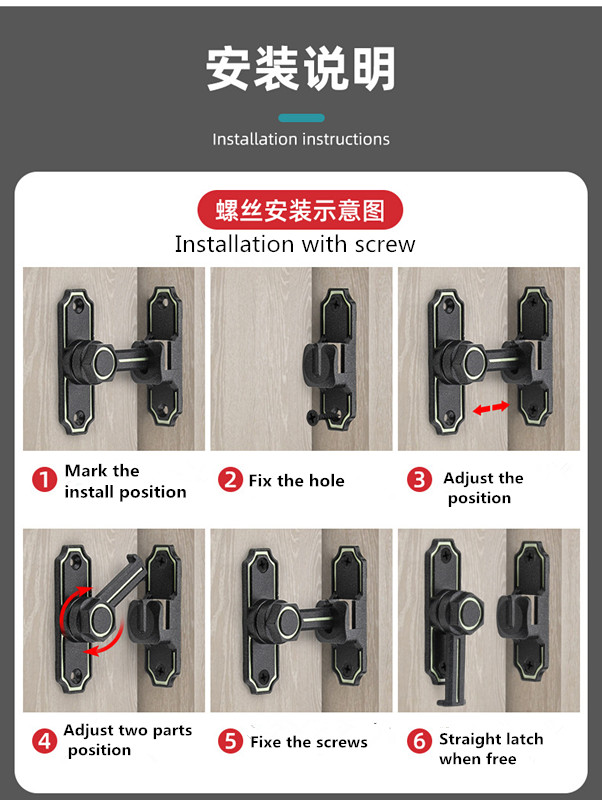 安装说明

Installation instructions

螺丝安装示意图

Installation with screw

1 Mark the install position

2 Fix the hole

3 Adjust the position

4 Adjust two parts position

5 Fixe the screws

6 Straight latch when free