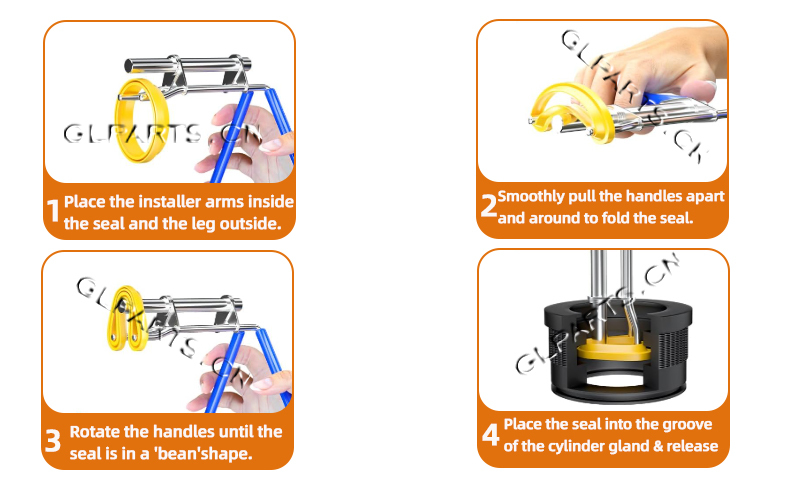 GLPARTS.CN

1 Place the installer arms inside the seal and the leg outside.

GLPARTS.CN

2 Smoothly pull the handles apart and around to fold the seal.

GLPARTS.CN

3 Rotate the handles until the seal is in a 'bean'shape.

GLPARTS.CN

4 Place the seal into the groove of the cylinder gland & release