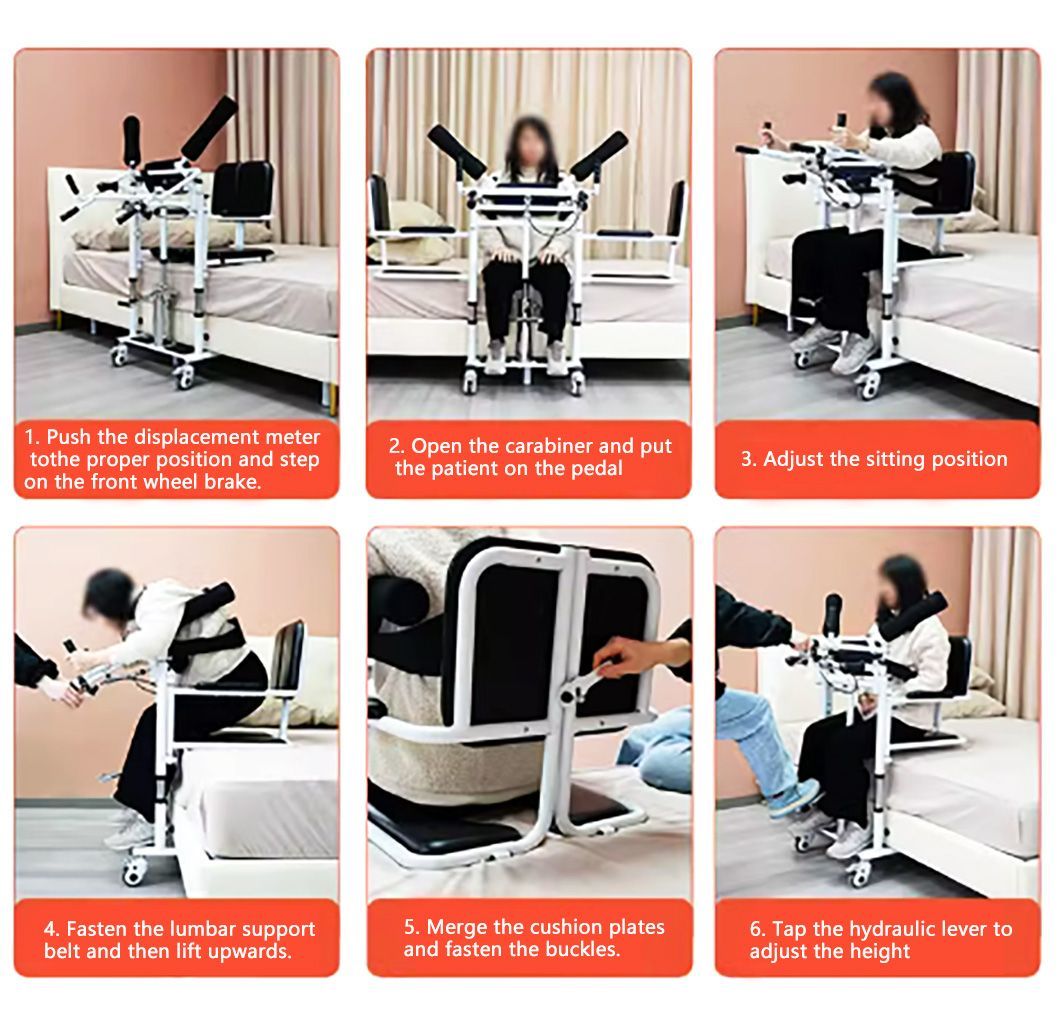 1. Push the displacement meter tothe proper position and step on the front wheel brake.

2. Open the carabiner and put the patient on the pedal

3. Adjust the sitting position

4. Fasten the lumbar support belt and then lift upwards.

5. Merge the cushion plates and fasten the buckles.

6. Tap the hydraulic lever to adjust the height