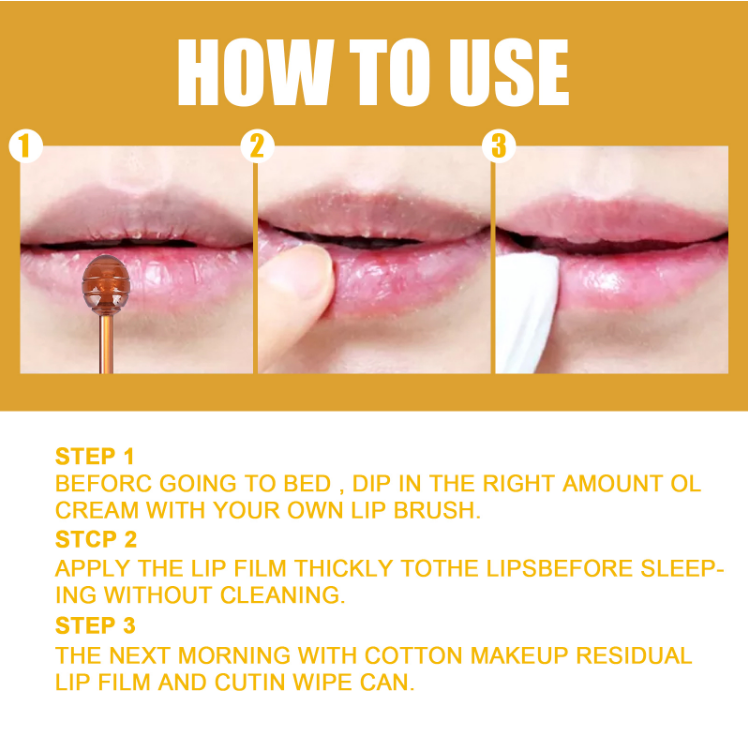 HOW TO USE

1

2

3

STEP 1
BEFORC GOING TO BED , DIP IN THE RIGHT AMOUNT OL CREAM WITH YOUR OWN LIP BRUSH.

STCP 2
APPLY THE LIP FILM THICKLY TOTHE LIPSBEFORE SLEEPING WITHOUT CLEANING.

STEP 3
THE NEXT MORNING WITH COTTON MAKEUP RESIDUAL LIP FILM AND CUTIN WIPE CAN.