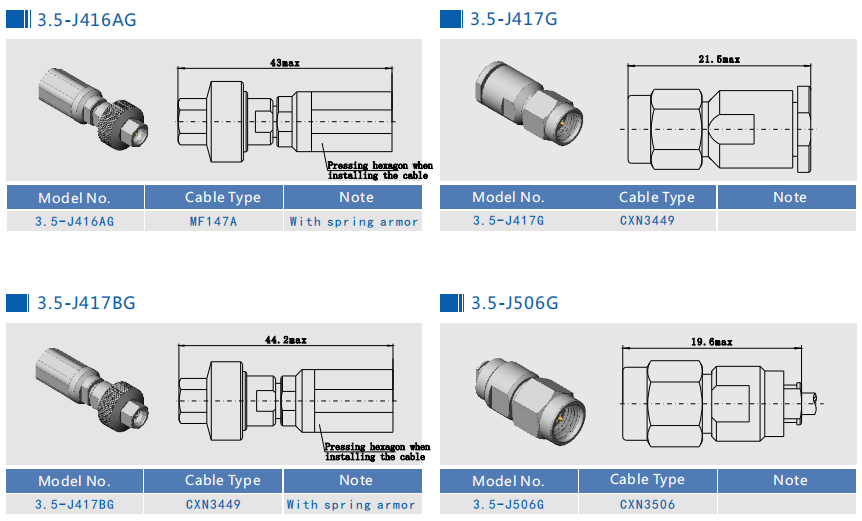 3.5-J416AG

43max

Pressing hexagon when installing the cable

| Model No. | Cable Type | Note |
|---|---|---|
| 3.5-J416AG | MF147A | With spring armor |

3.5-J417G

21.5max

| Model No. | Cable Type | Note |
|---|---|---|
| 3.5-J417G | CXN3449 | |

3.5-J417BG

44.2max

Pressing hexagon when installing the cable

| Model No. | Cable Type | Note |
|---|---|---|
| 3.5-J417BG | CXN3449 | With spring armor |

3.5-J506G

19.6max

| Model No. | Cable Type | Note |
|---|---|---|
| 3.5-J506G | CXN3506 | |