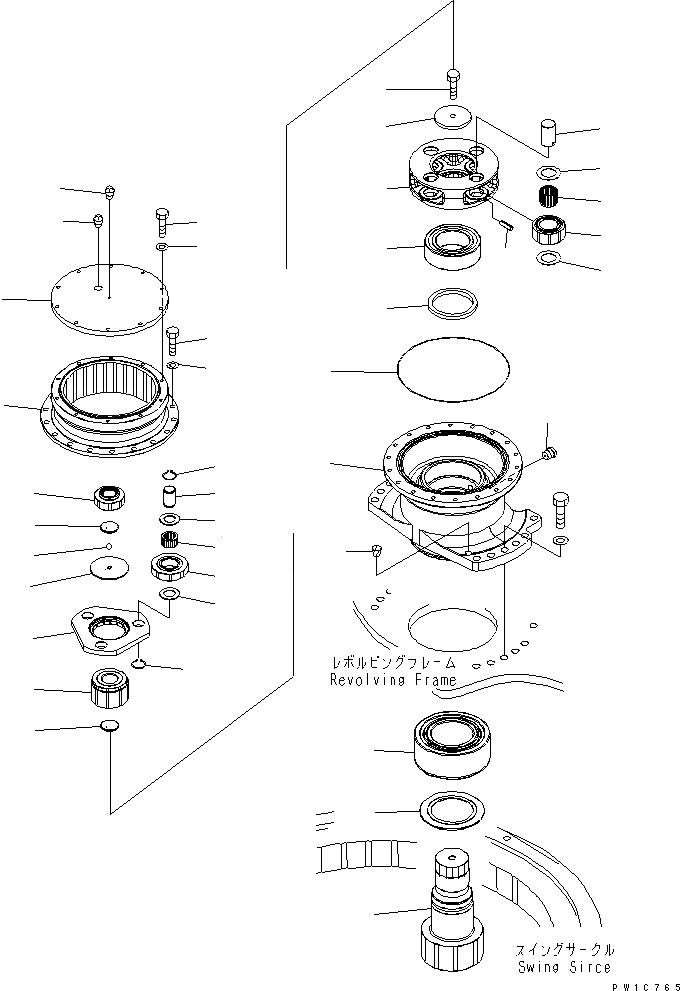 レボルビングフレーム
Revolving Frame

スイングサークル
Swing Sirce

PW1C765