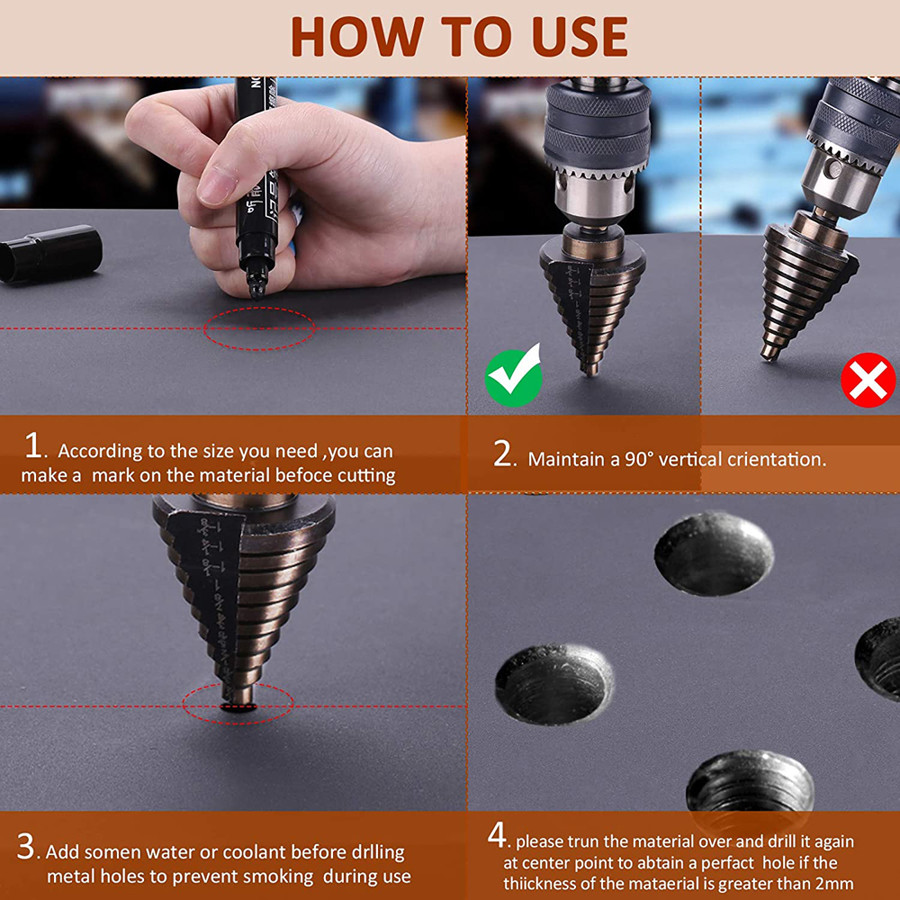 HOW TO USE

1. According to the size you need ,you can make a mark on the material befoce cutting

2. Maintain a 90° vertical crientation.

3. Add somen water or coolant before drlling metal holes to prevent smoking during use

4. please trun the material over and drill it again at center point to abtain a perfact hole if the thiickness of the mataerial is greater than 2mm