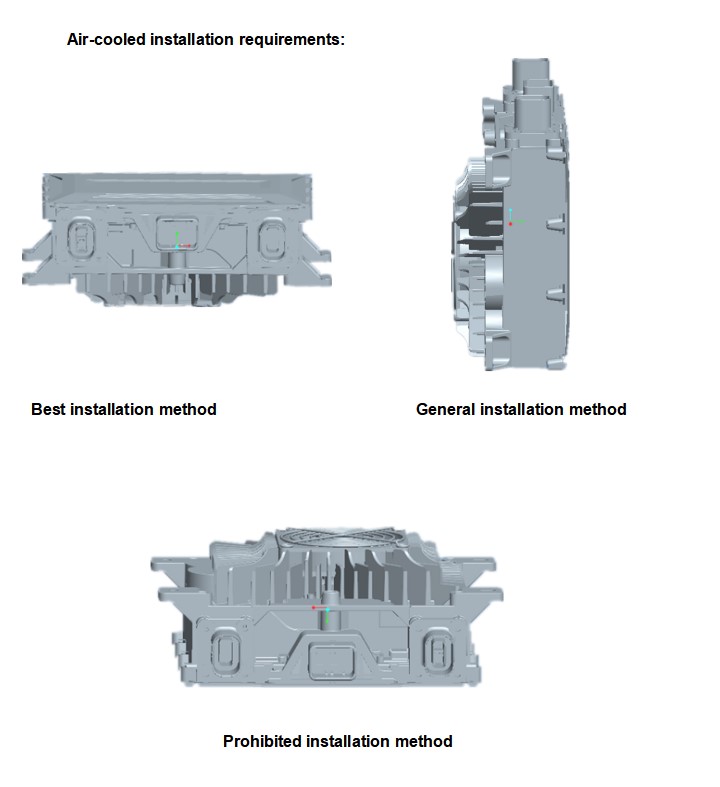 Air-cooled installation requirements:

Best installation method

General installation method

Prohibited installation method