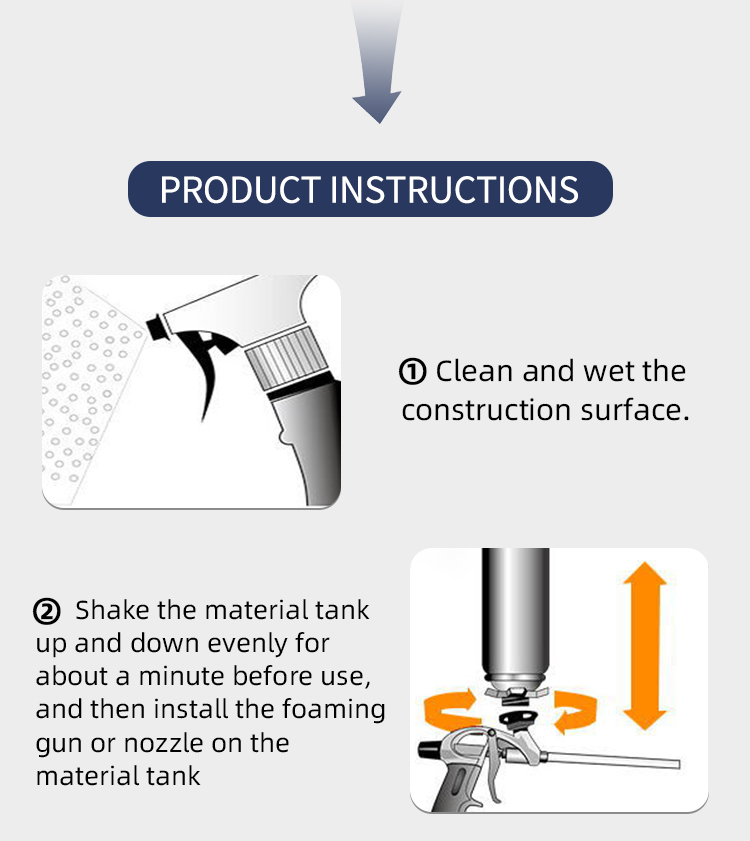 PRODUCT INSTRUCTIONS

① Clean and wet the construction surface.

② Shake the material tank up and down evenly for about a minute before use, and then install the foaming gun or nozzle on the material tank