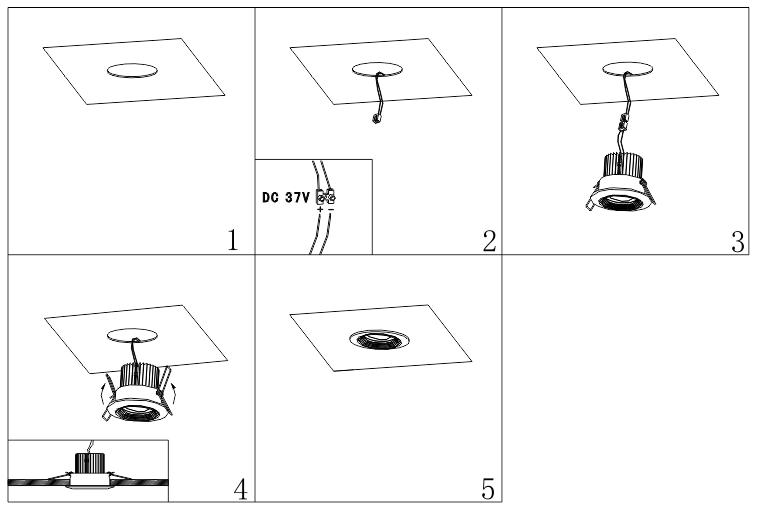 1

DC 37V
+ -
2

3

4

5