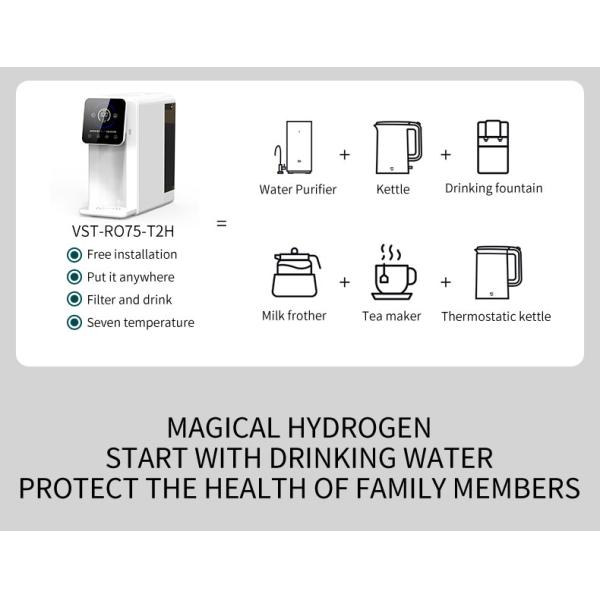 VST-RO75-T2H

Free installation
Put it anywhere
Filter and drink
Seven temperature

=

Water Purifier + Kettle + Drinking fountain

Milk frother + Tea maker + Thermostatic kettle

MAGICAL HYDROGEN
START WITH DRINKING WATER
PROTECT THE HEALTH OF FAMILY MEMBERS