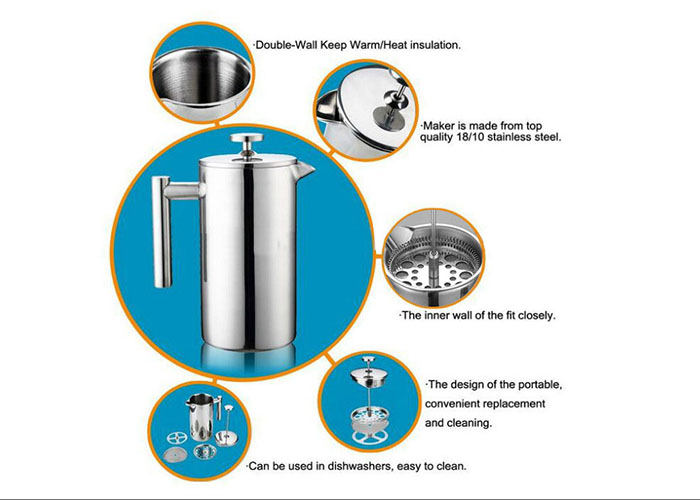 ·Double-Wall Keep Warm/Heat insulation.

·Maker is made from top quality 18/10 stainless steel.

·The inner wall of the fit closely.

·The design of the portable, convenient replacement and cleaning.

·Can be used in dishwashers, easy to clean.