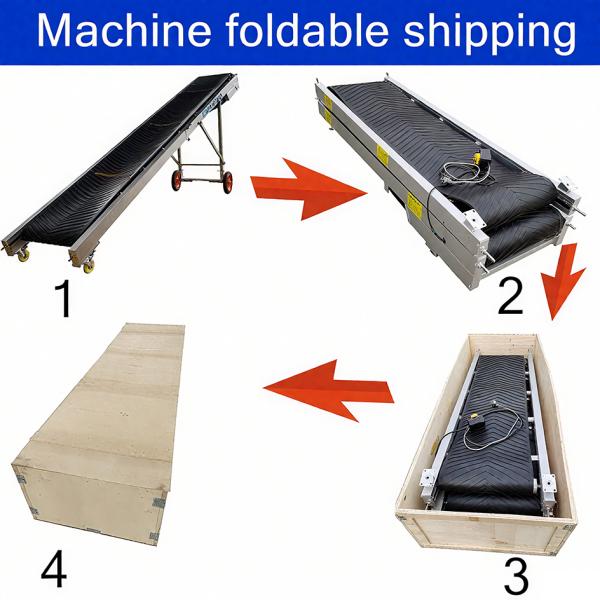 Machine foldable shipping

1

2

4

3