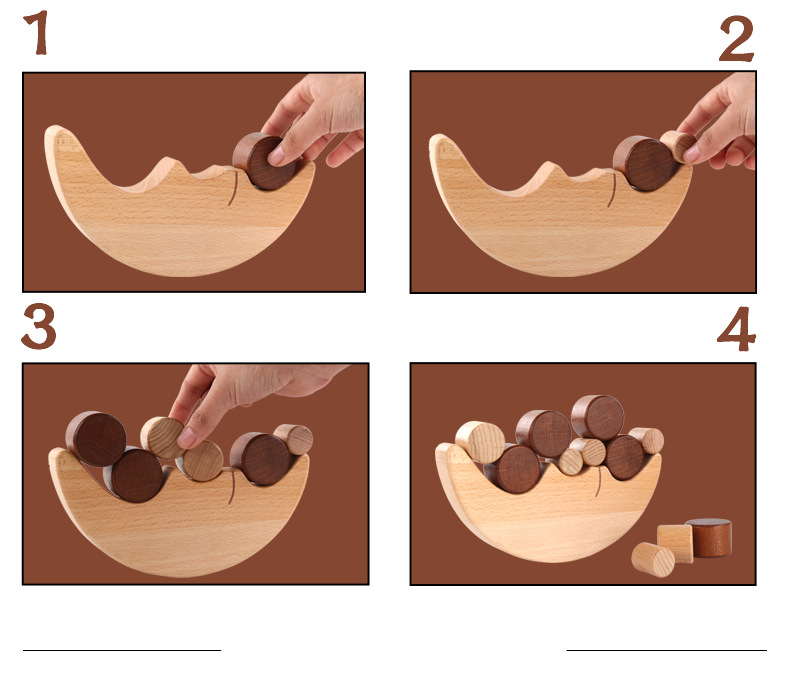 1

2

3

4