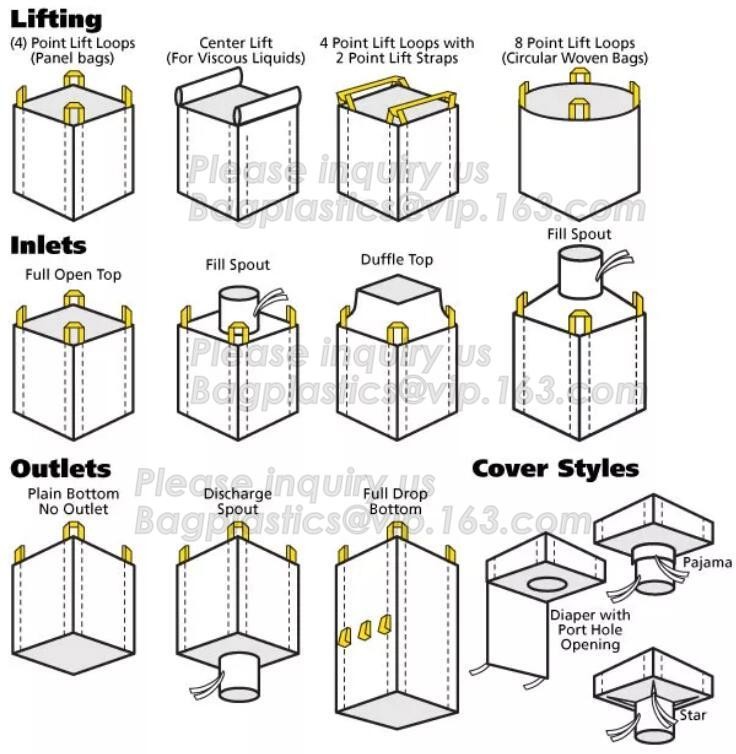 Lifting

(4) Point Lift Loops (Panel bags)

Center Lift (For Viscous Liquids)

4 Point Lift Loops with 2 Point Lift Straps

8 Point Lift Loops (Circular Woven Bags)

Please inquiry us Bagplastics@vip.163.com

Inlets

Full Open Top

Fill Spout

Duffle Top

Fill Spout

Please inquiry us Bagplastics@vip.163.com

Outlets

Plain Bottom No Outlet

Discharge Spout

Full Drop Bottom

Please inquiry us Bagplastics@vip.163.com

Cover Styles

Pajama

Diaper with Port Hole Opening

Star