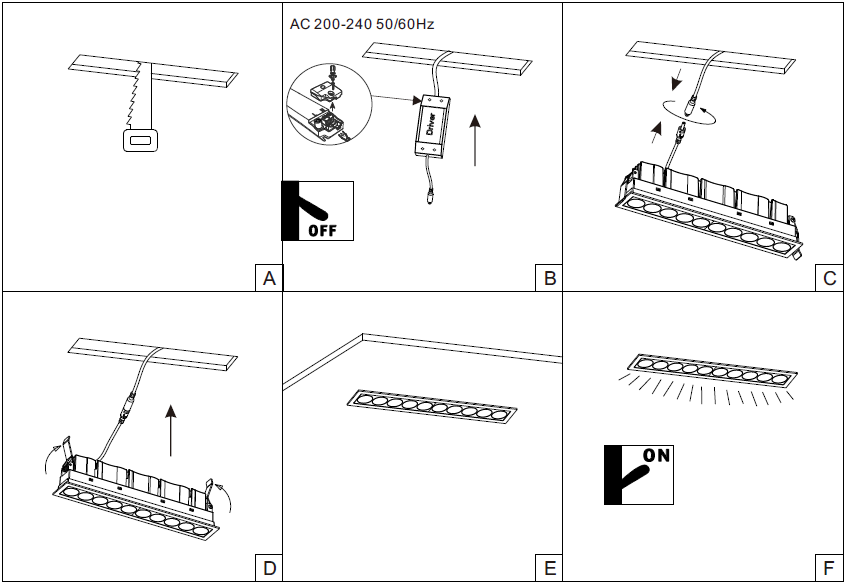 A

AC 200-240 50/60Hz

Driver

OFF

B

C

D

E

ON

F