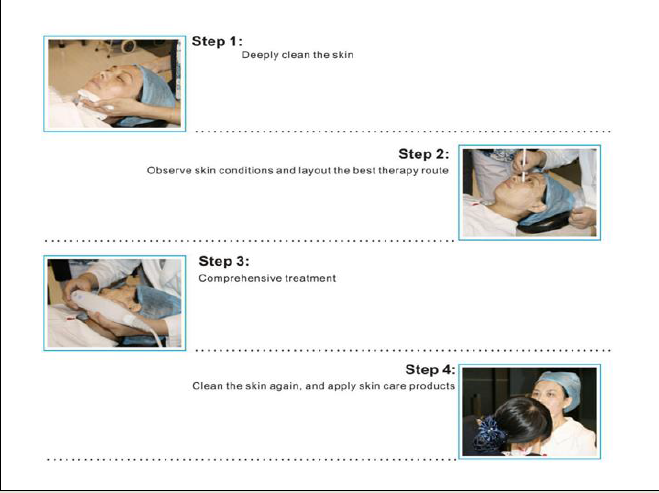 Step 1:
Deeply clean the skin

Step 2:
Observe skin conditions and layout the best therapy route

Step 3:
Comprehensive treatment

Step 4:
Clean the skin again, and apply skin care products