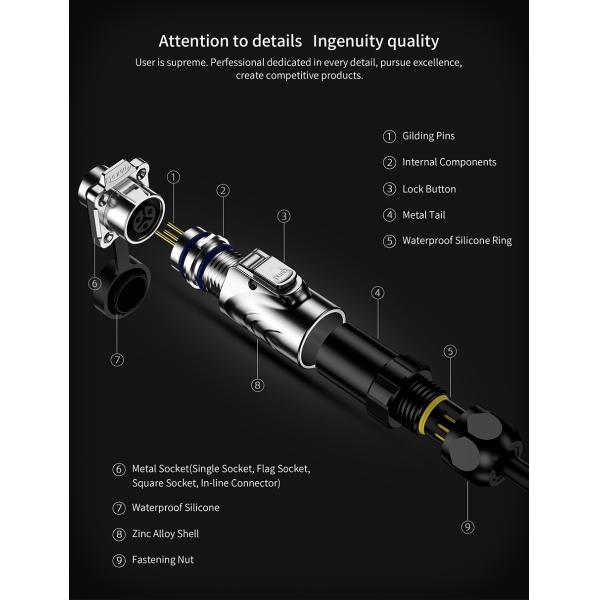 Attention to details Ingenuity quality

User is supreme. Perfessional dedicated in every detail, pursue excellence, create competitive products.

① Gilding Pins

② Internal Components

③ Lock Button

④ Metal Tail

⑤ Waterproof Silicone Ring

①
②
③
④
⑤
⑥
⑦
⑧
⑨

⑥ Metal Socket(Single Socket, Flag Socket, Square Socket, In-line Connector)

⑦ Waterproof Silicone

⑧ Zinc Alloy Shell

⑨ Fastening Nut