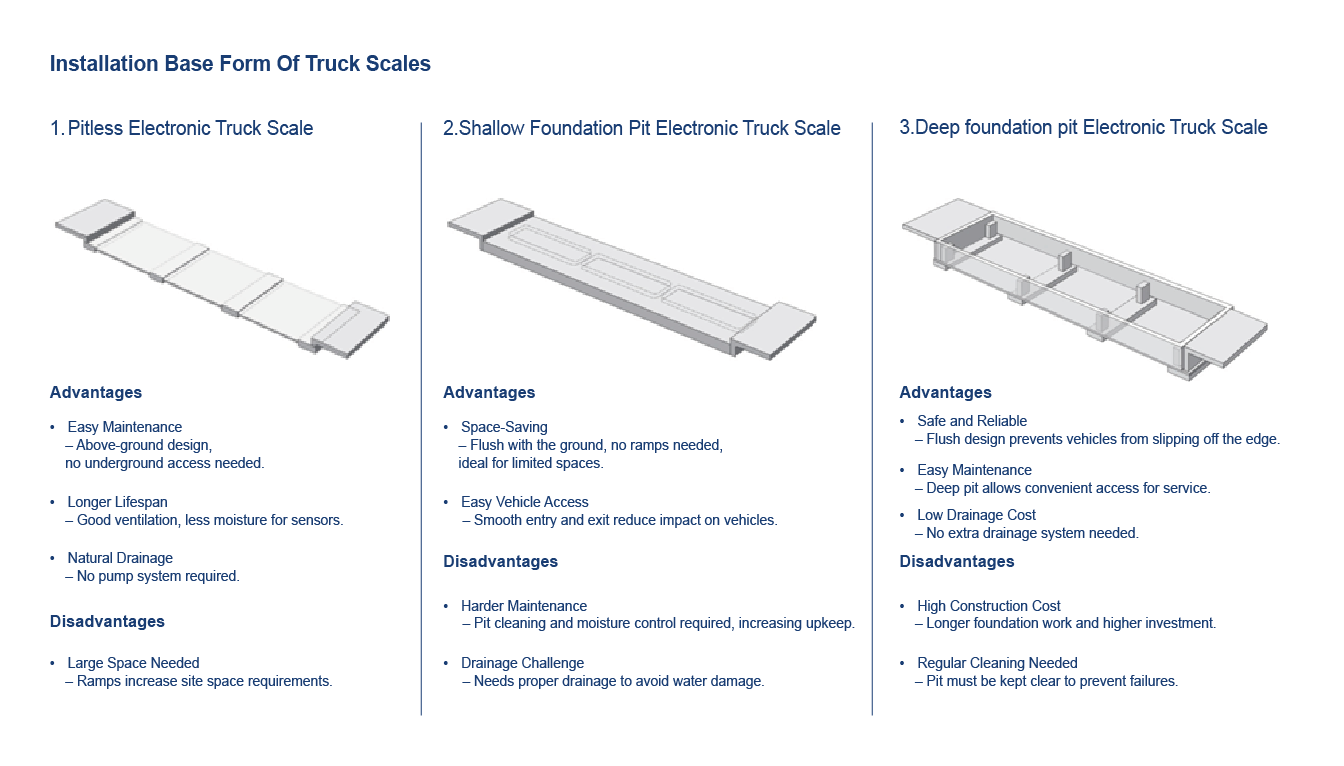 Installation Base Form Of Truck Scales

1. Pitless Electronic Truck Scale

Advantages

• Easy Maintenance
– Above-ground design, no underground access needed.

• Longer Lifespan
– Good ventilation, less moisture for sensors.

• Natural Drainage
– No pump system required.

Disadvantages

• Large Space Needed
– Ramps increase site space requirements.

2.Shallow Foundation Pit Electronic Truck Scale

Advantages

• Space-Saving
– Flush with the ground, no ramps needed, ideal for limited spaces.

• Easy Vehicle Access
– Smooth entry and exit reduce impact on vehicles.

Disadvantages

• Harder Maintenance
– Pit cleaning and moisture control required, increasing upkeep.

• Drainage Challenge
– Needs proper drainage to avoid water damage.

3.Deep foundation pit Electronic Truck Scale

Advantages

• Safe and Reliable
– Flush design prevents vehicles from slipping off the edge.

• Easy Maintenance
– Deep pit allows convenient access for service.

• Low Drainage Cost
– No extra drainage system needed.

Disadvantages

• High Construction Cost
– Longer foundation work and higher investment.

• Regular Cleaning Needed
– Pit must be kept clear to prevent failures.