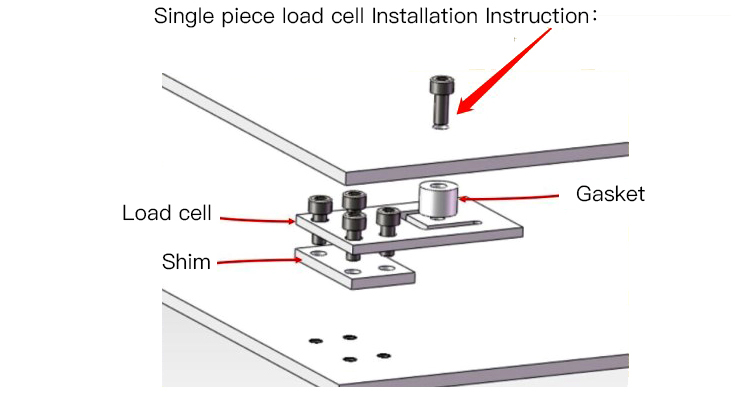 Single piece load cell Installation Instruction：

Gasket

Load cell

Shim