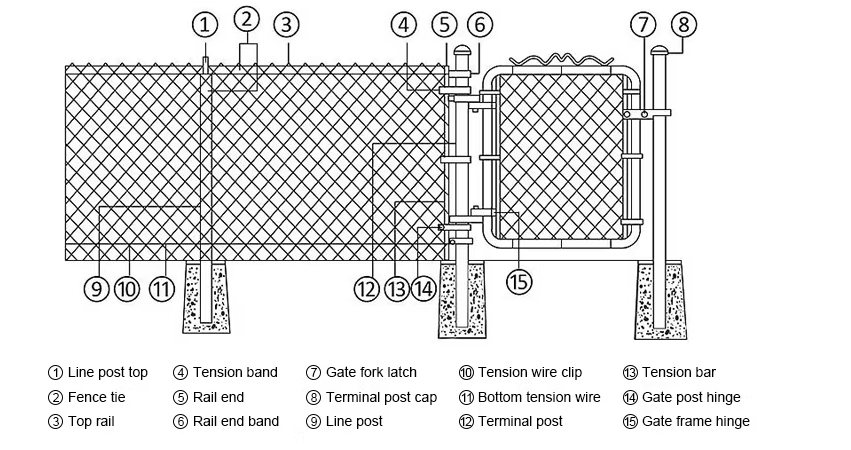 ① ② ③ ④ ⑤ ⑥ ⑦ ⑧

⑨ ⑩ ⑪ ⑫ ⑬ ⑭ ⑮

① Line post top
② Fence tie
③ Top rail
④ Tension band
⑤ Rail end
⑥ Rail end band
⑦ Gate fork latch
⑧ Terminal post cap
⑨ Line post
⑩ Tension wire clip
⑪ Bottom tension wire
⑫ Terminal post
⑬ Tension bar
⑭ Gate post hinge
⑮ Gate frame hinge