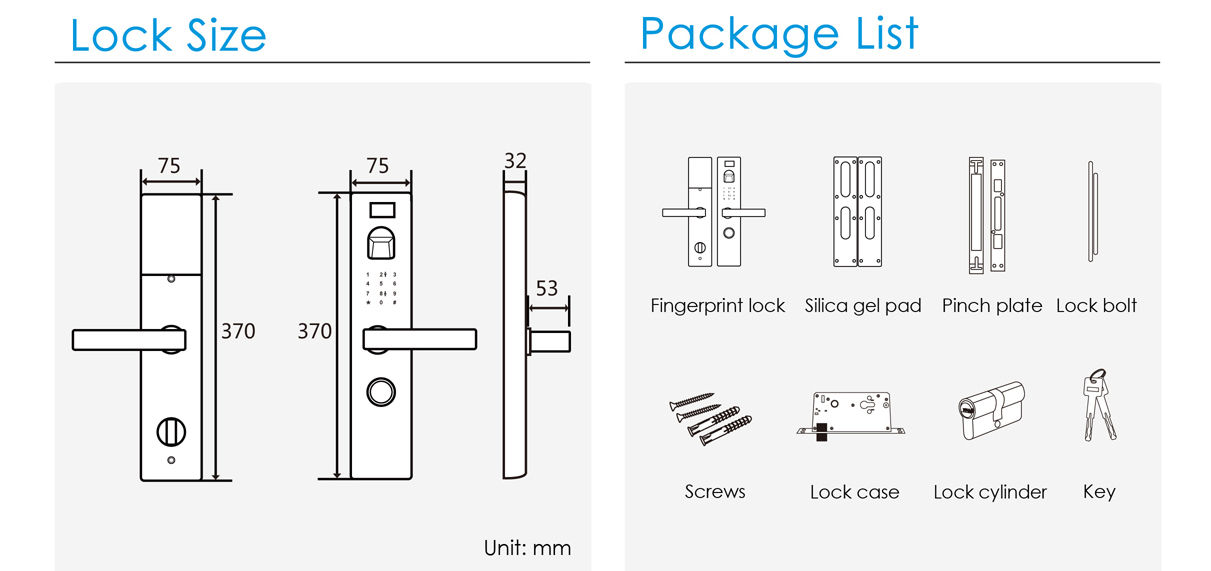 Lock Size

75

370

75

370

1 2 3
4 5 6
7 8 9
* 0 #

32

53

Unit: mm

Package List

Fingerprint lock

Silica gel pad

Pinch plate

Lock bolt

Screws

Lock case

Lock cylinder

Key