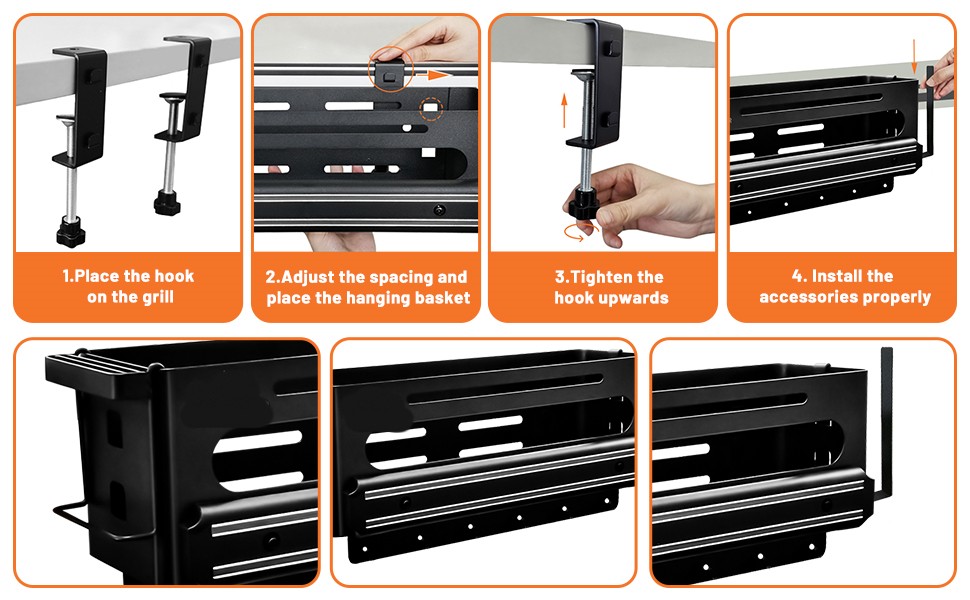 1.Place the hook on the grill

2.Adjust the spacing and place the hanging basket

3.Tighten the hook upwards

4. Install the accessories properly