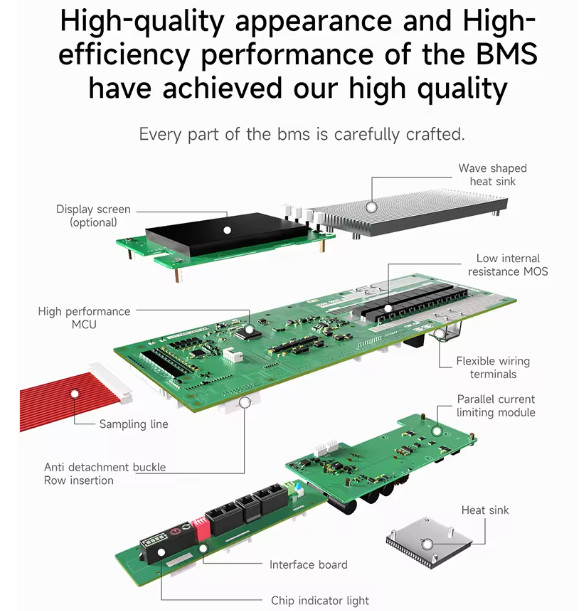 High-quality appearance and High-efficiency performance of the BMS have achieved our high quality

Every part of the bms is carefully crafted.

Wave shaped heat sink

Display screen (optional)

Low internal resistance MOS

High performance MCU

Flexible wiring terminals

Parallel current limiting module

Sampling line

Anti detachment buckle Row insertion

Heat sink

Interface board

Chip indicator light