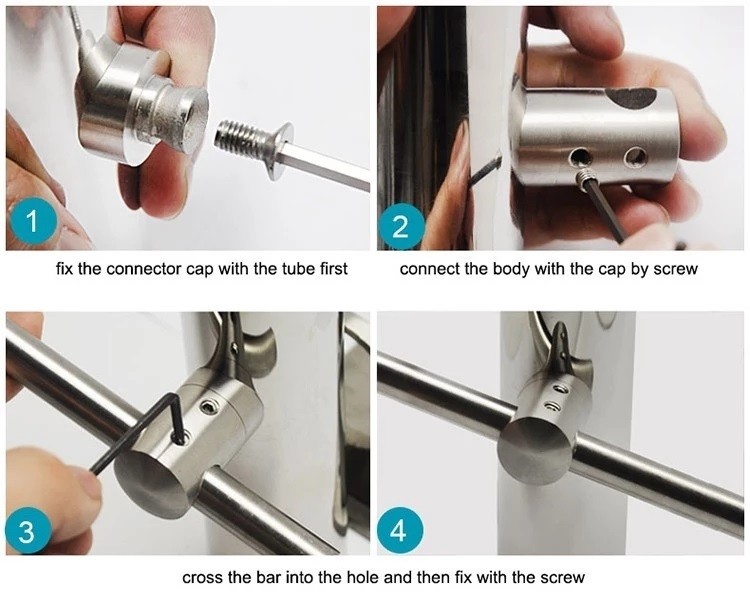 1

fix the connector cap with the tube first

2

connect the body with the cap by screw

3

4

cross the bar into the hole and then fix with the screw