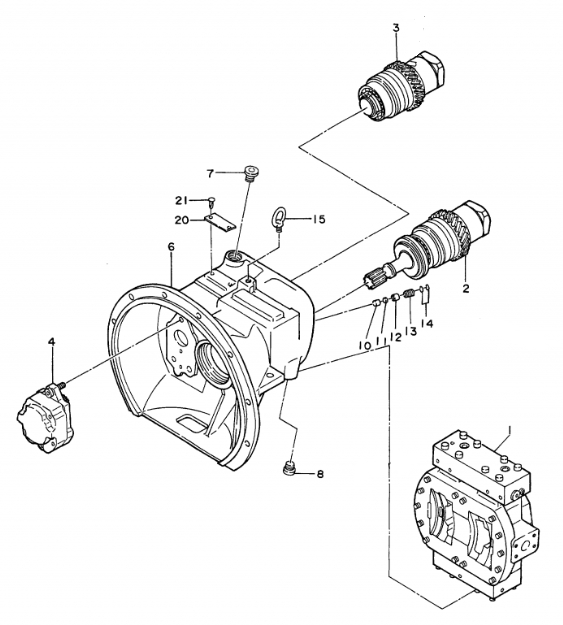 3
7
21
20
15
6
2
10
11
12
13
14
4
8
1