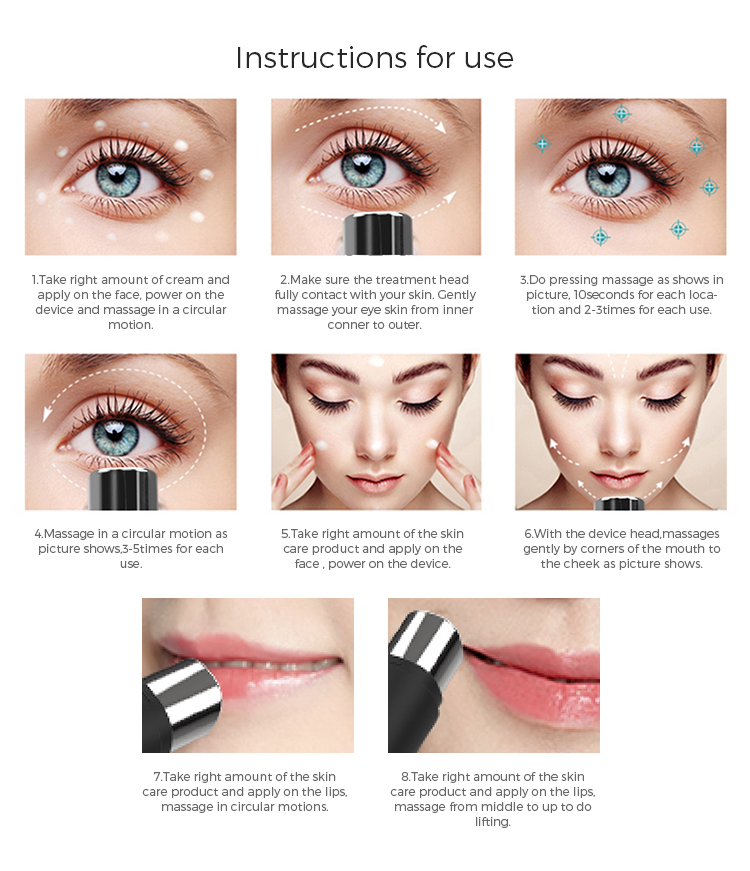 Instructions for use

1.Take right amount of cream and apply on the face, power on the device and massage in a circular motion.

2.Make sure the treatment head fully contact with your skin. Gently massage your eye skin from inner conner to outer.

3.Do pressing massage as shows in picture, 10seconds for each location and 2-3times for each use.

4.Massage in a circular motion as picture shows,3-5times for each use.

5.Take right amount of the skin care product and apply on the face , power on the device.

6.With the device head,massages gently by corners of the mouth to the cheek as picture shows.

7.Take right amount of the skin care product and apply on the lips, massage in circular motions.

8.Take right amount of the skin care product and apply on the lips, massage from middle to up to do lifting.