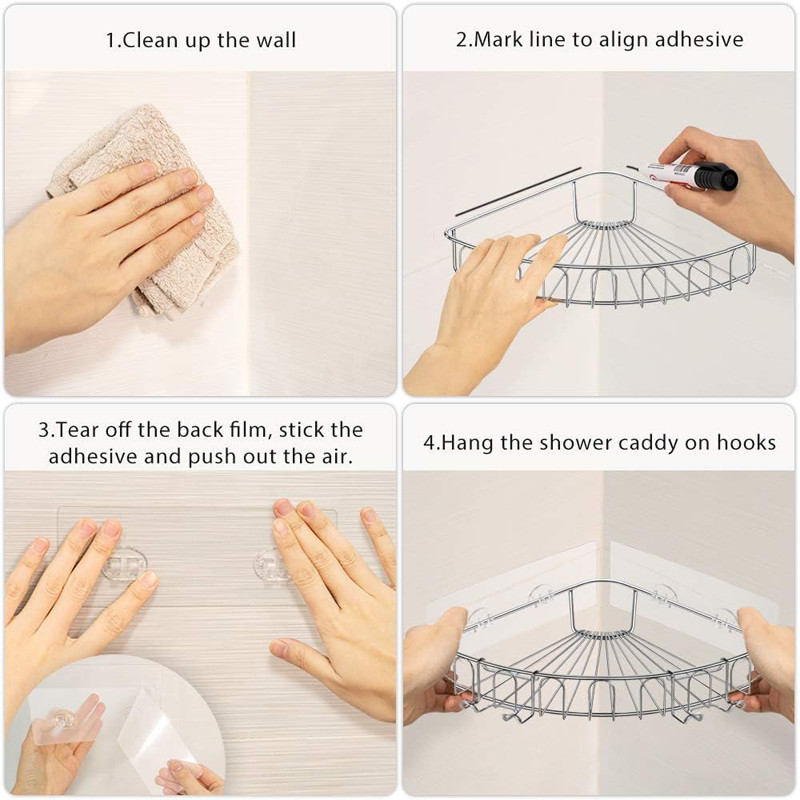 1.Clean up the wall

2.Mark line to align adhesive

3.Tear off the back film, stick the adhesive and push out the air.

4.Hang the shower caddy on hooks