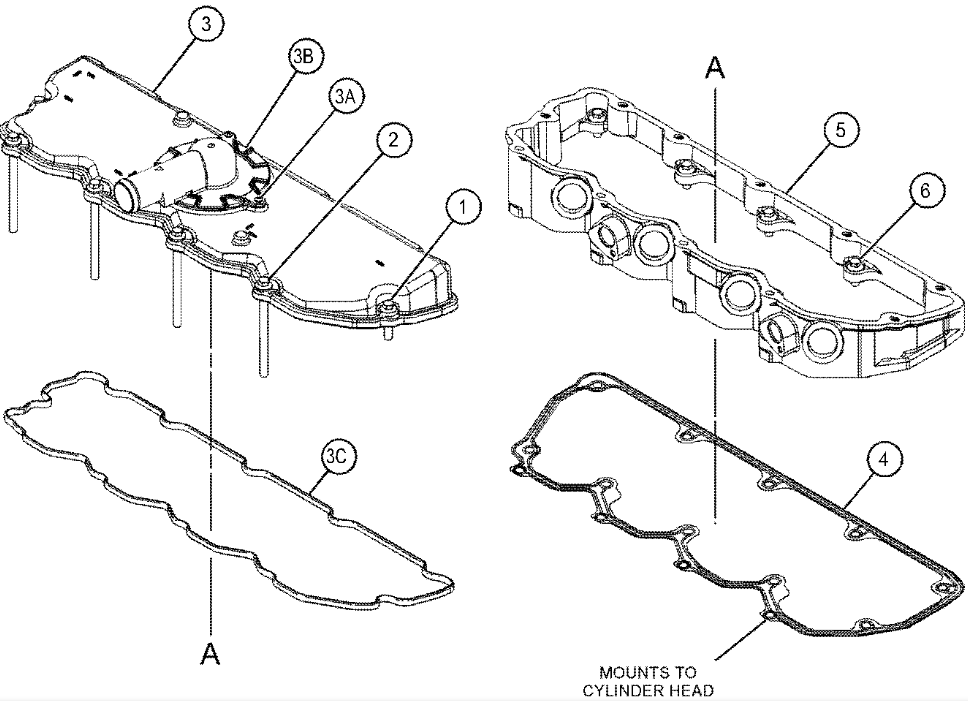 3

3B

3A

2

1

A

5

6

3C

4

A

MOUNTS TO CYLINDER HEAD