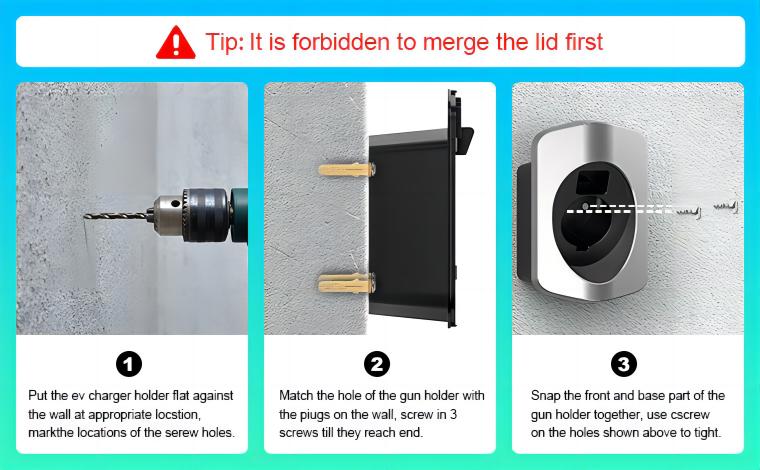 Tip: It is forbidden to merge the lid first

1

Put the ev charger holder flat against the wall at appropriate locstion, markthe locations of the serew holes.

2

Match the hole of the gun holder with the piugs on the wall, screw in 3 screws till they reach end.

3

Snap the front and base part of the gun holder together, use cscrew on the holes shown above to tight.