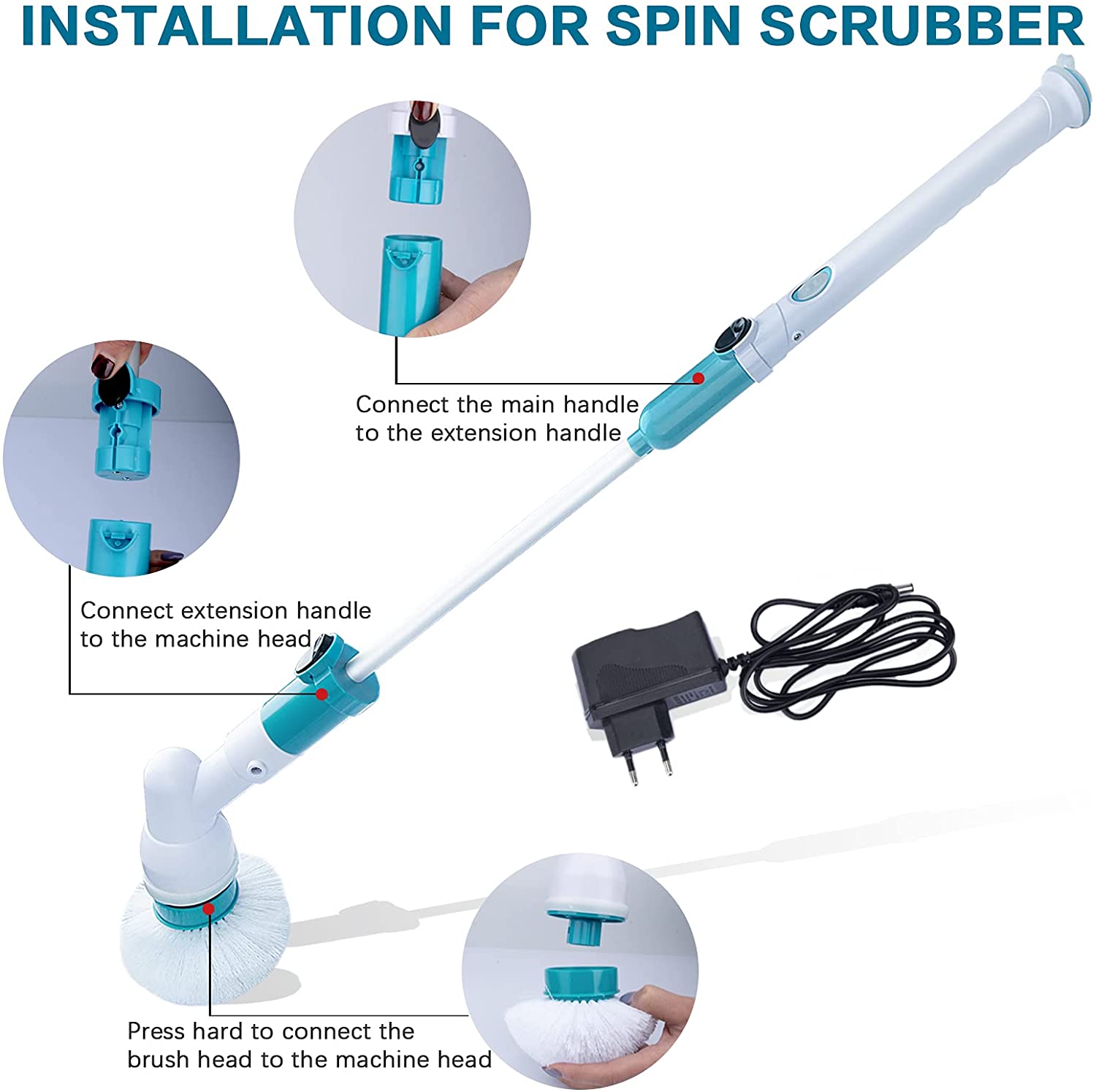 INSTALLATION FOR SPIN SCRUBBER

Connect the main handle to the extension handle

Connect extension handle to the machine head

Press hard to connect the brush head to the machine head